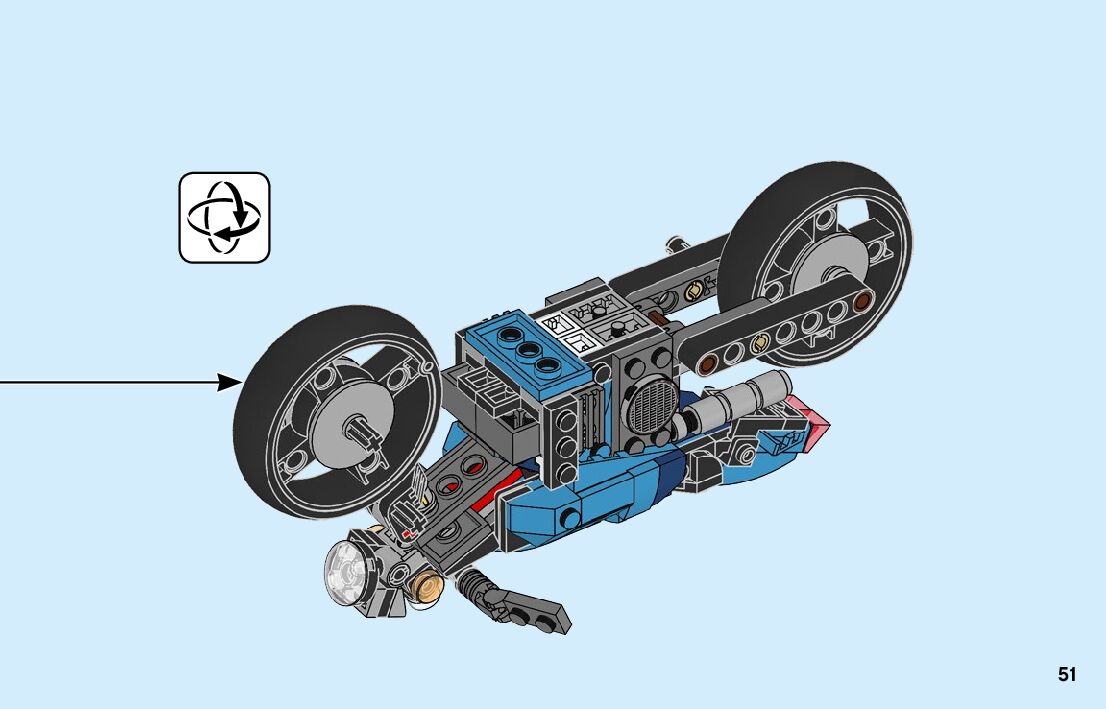 51