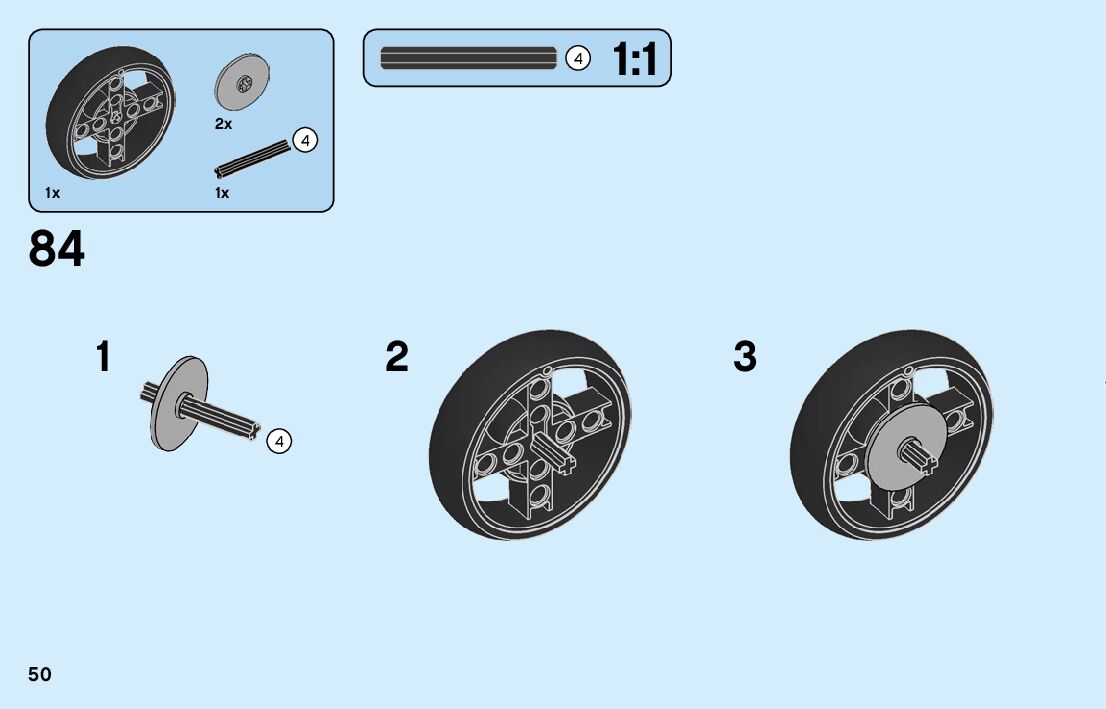 2x
4
1x
1x

4
1:1

84

1
4

2

3

50