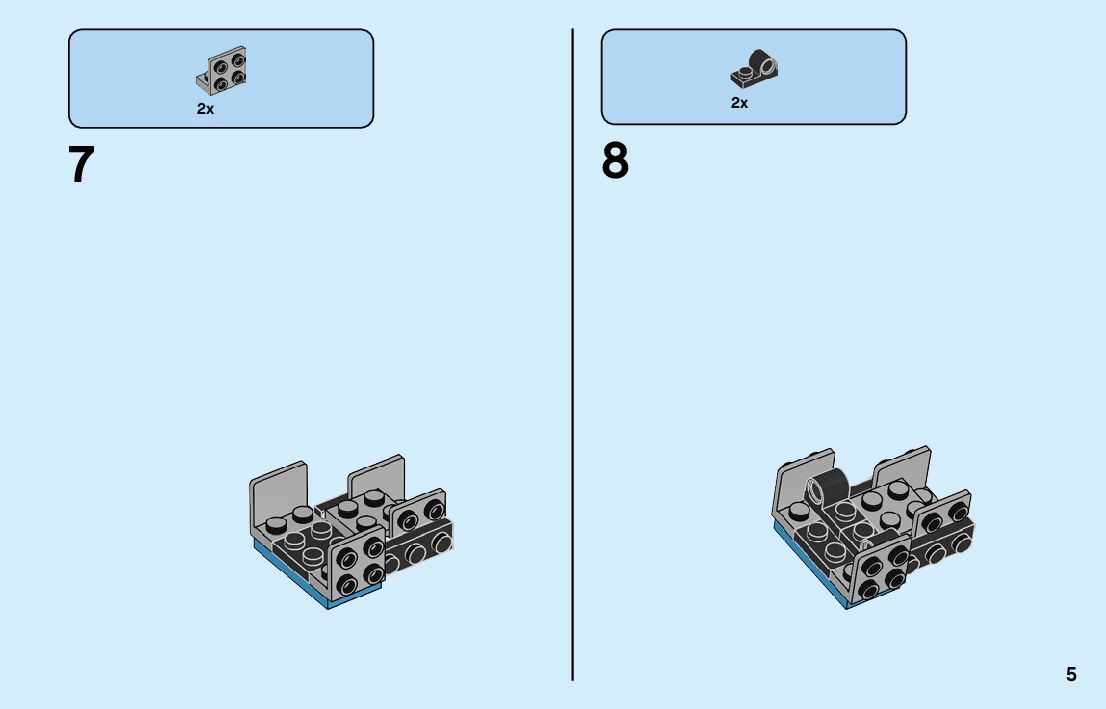 2x

7

2x

8

5