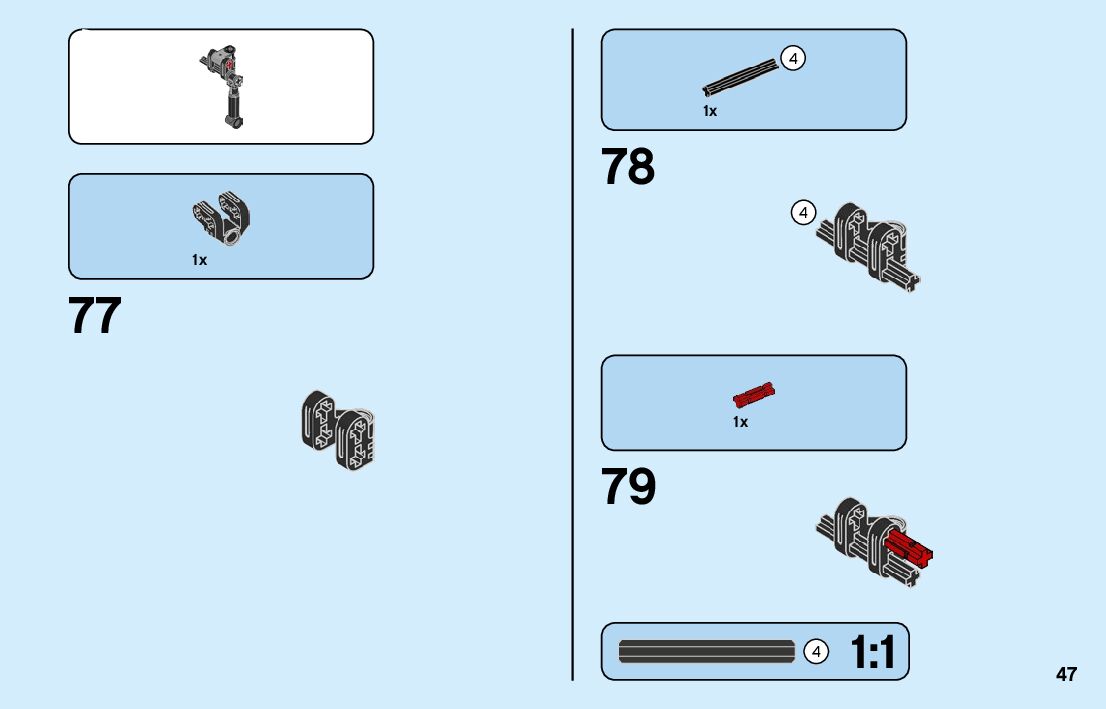 1x

77

4

1x

78

4

1x

79

4 1:1

47