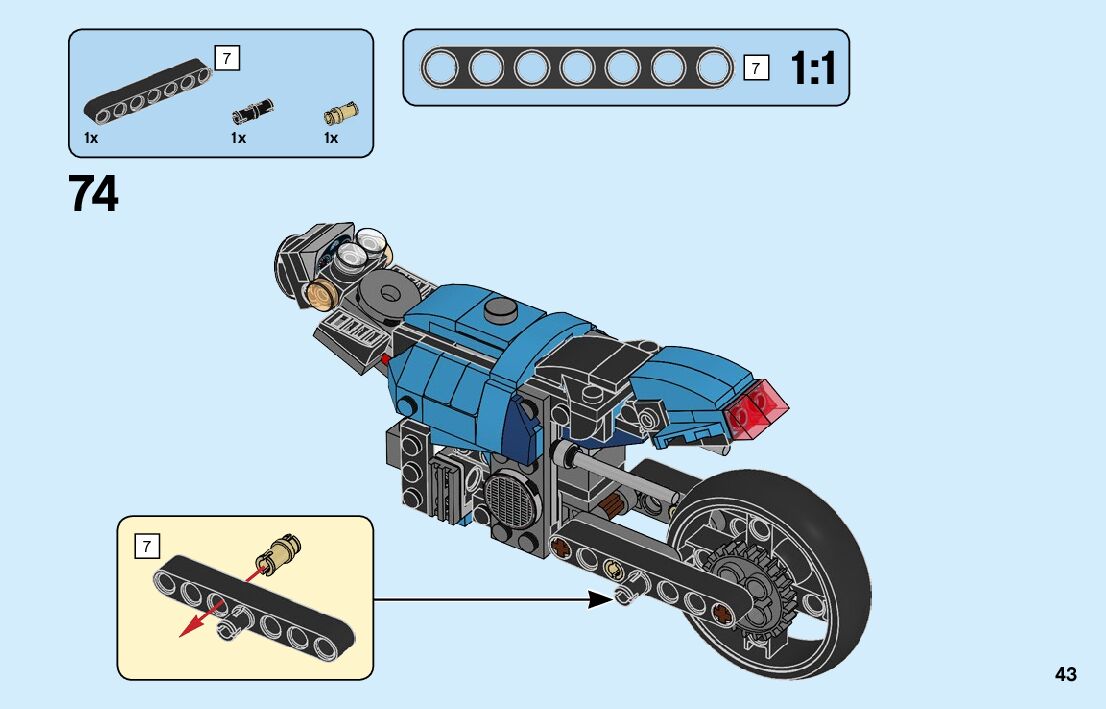 7

1x 1x 1x

7 1:1

74

7

43