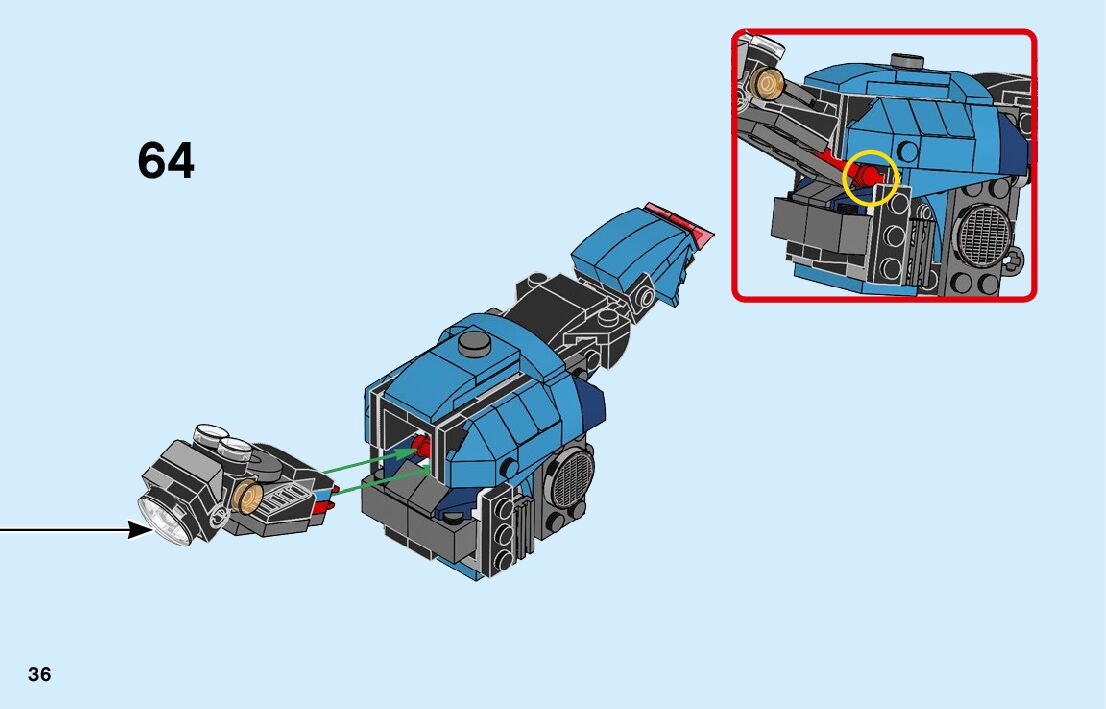 64

36