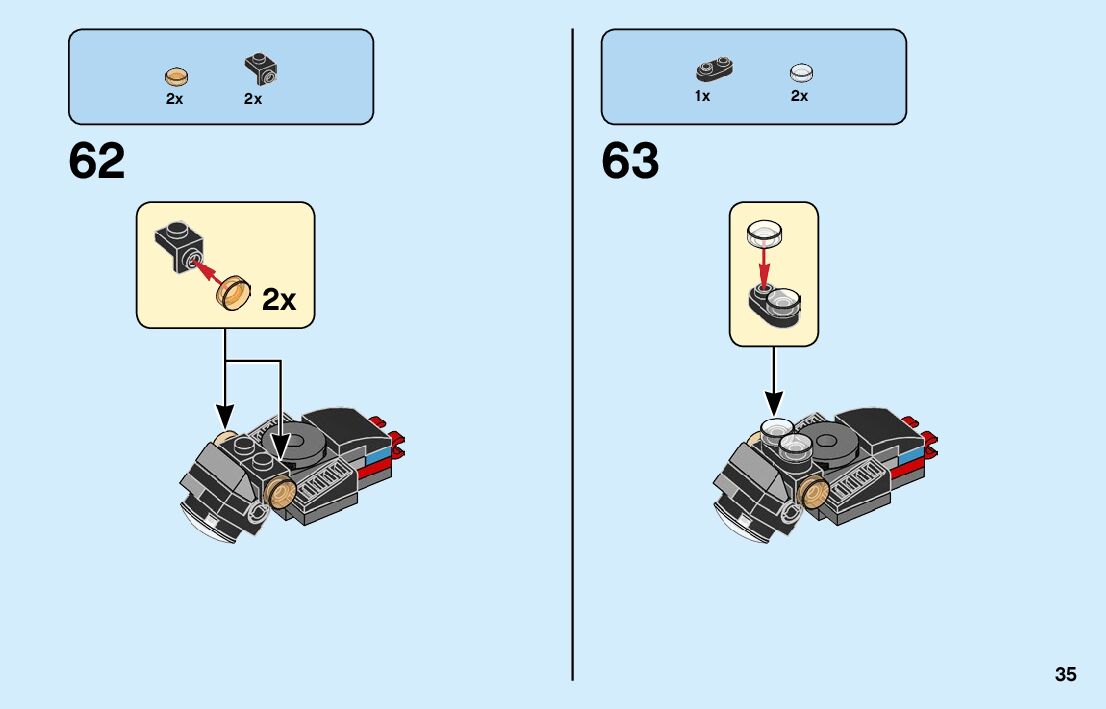 2x 2x

62

2x

1x 2x

63

35