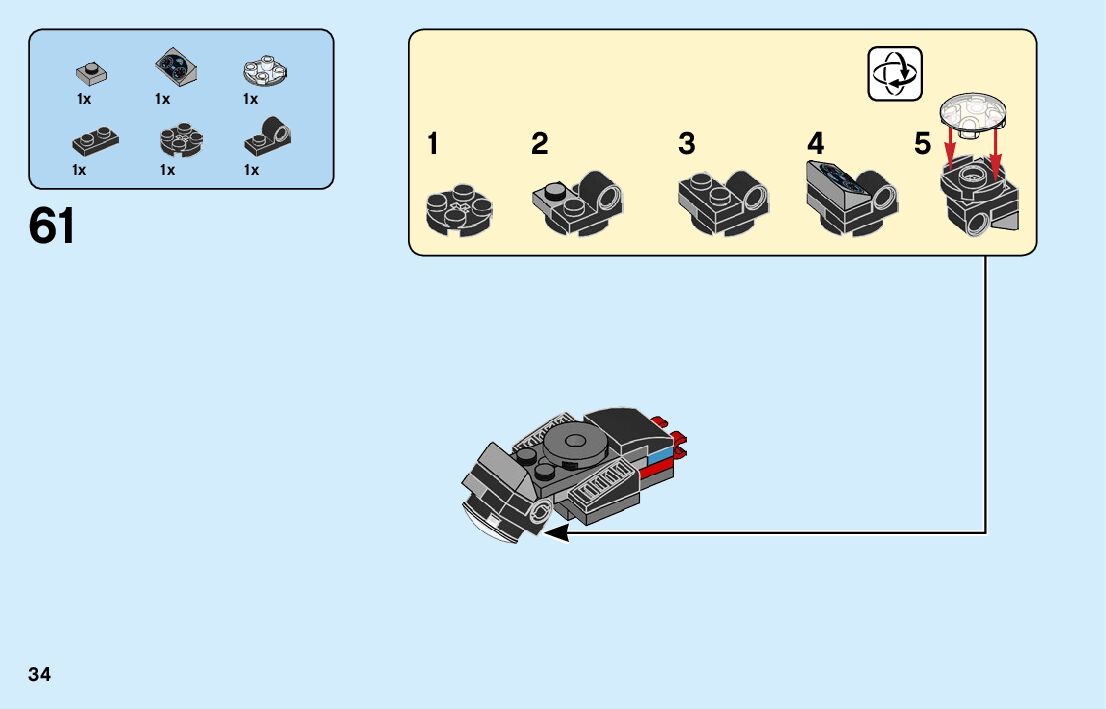 1x 1x 1x
1x 1x 1x

61

1 2 3 4 5

34