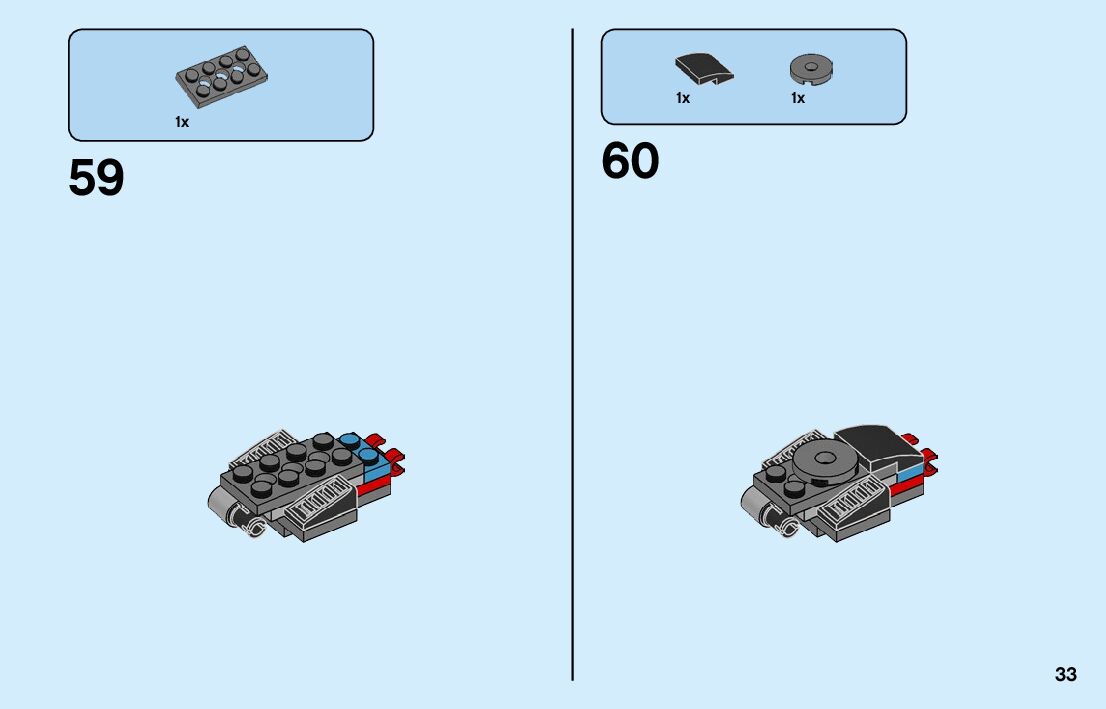 1x

59

1x 1x

60

33