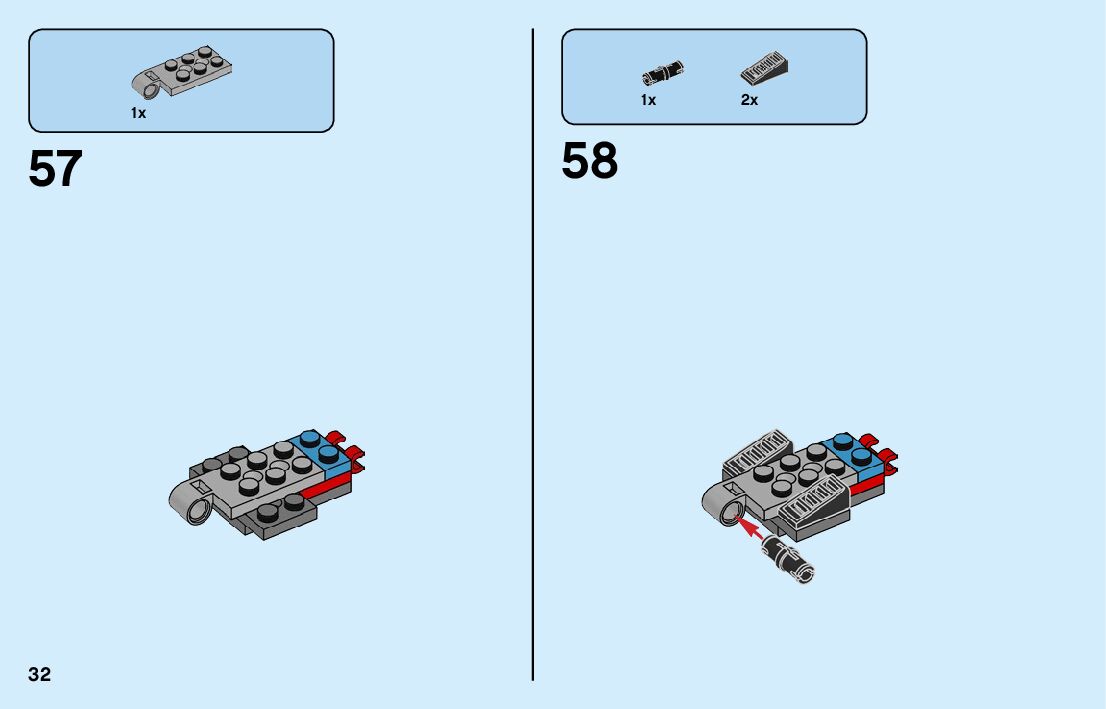 1x

57

1x 2x

58

32