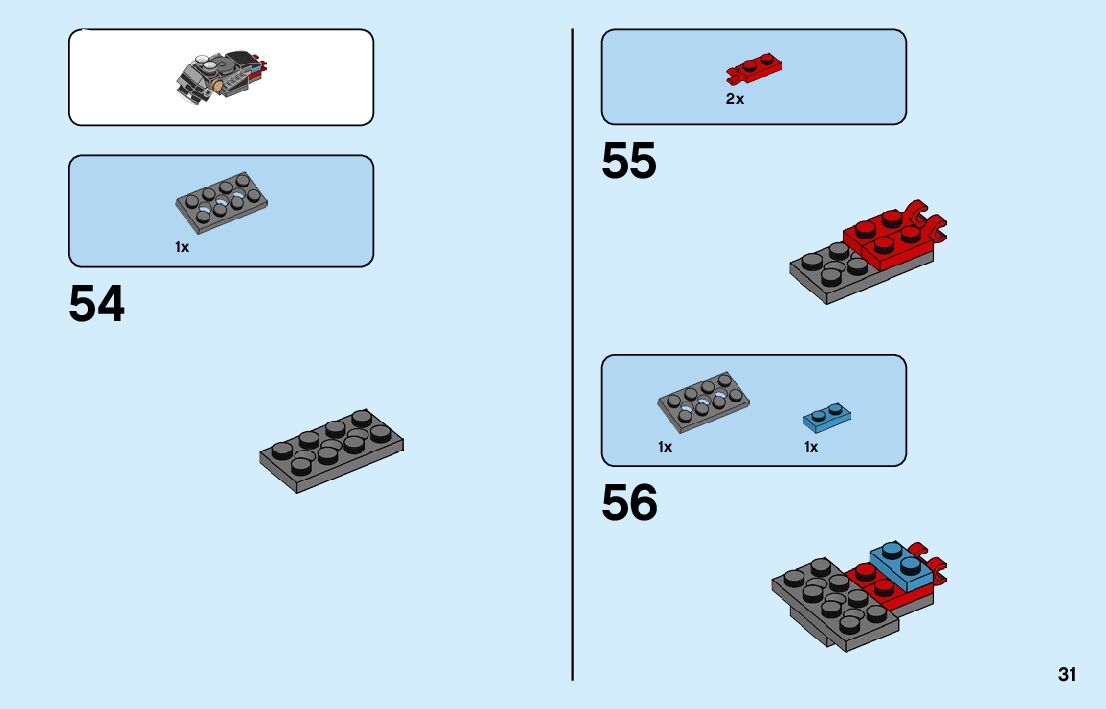 1x

54

2x

55

1x

1x

56

31