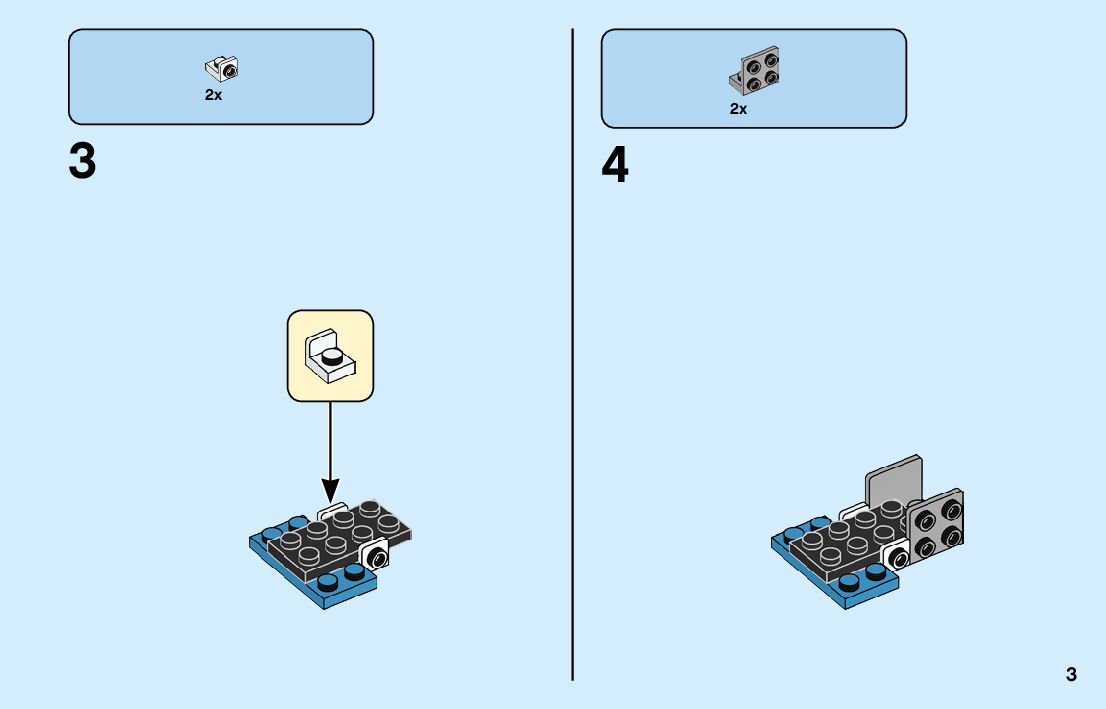 2x

3

2x

4

3