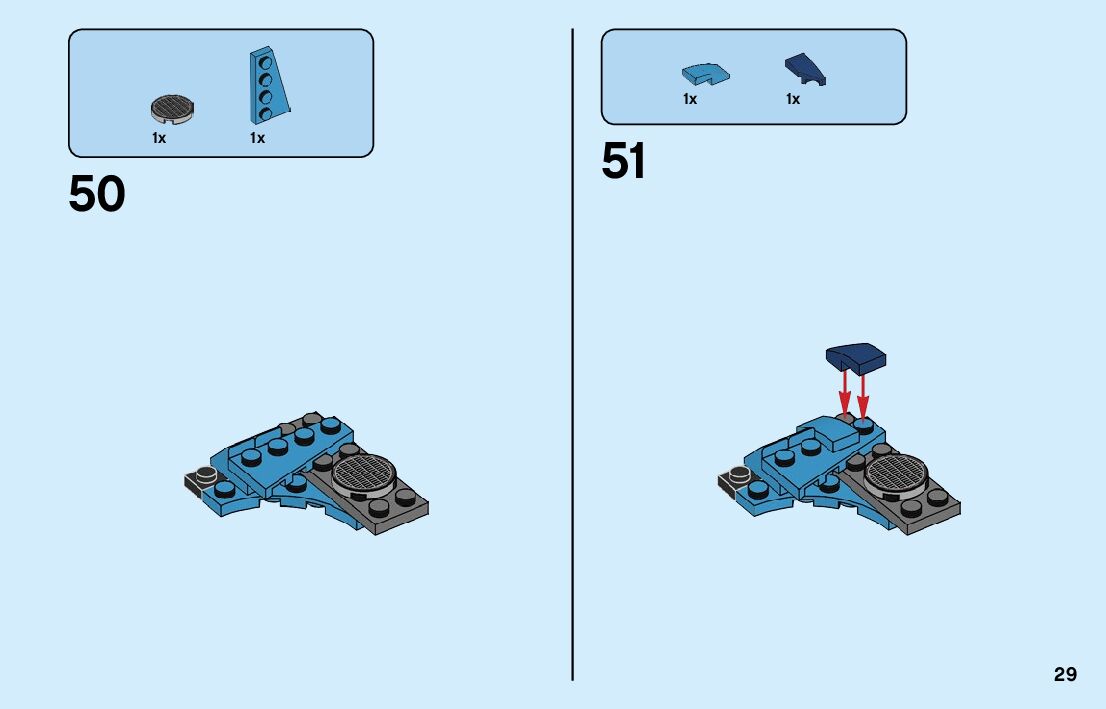 1x 1x

50

1x 1x

51

29