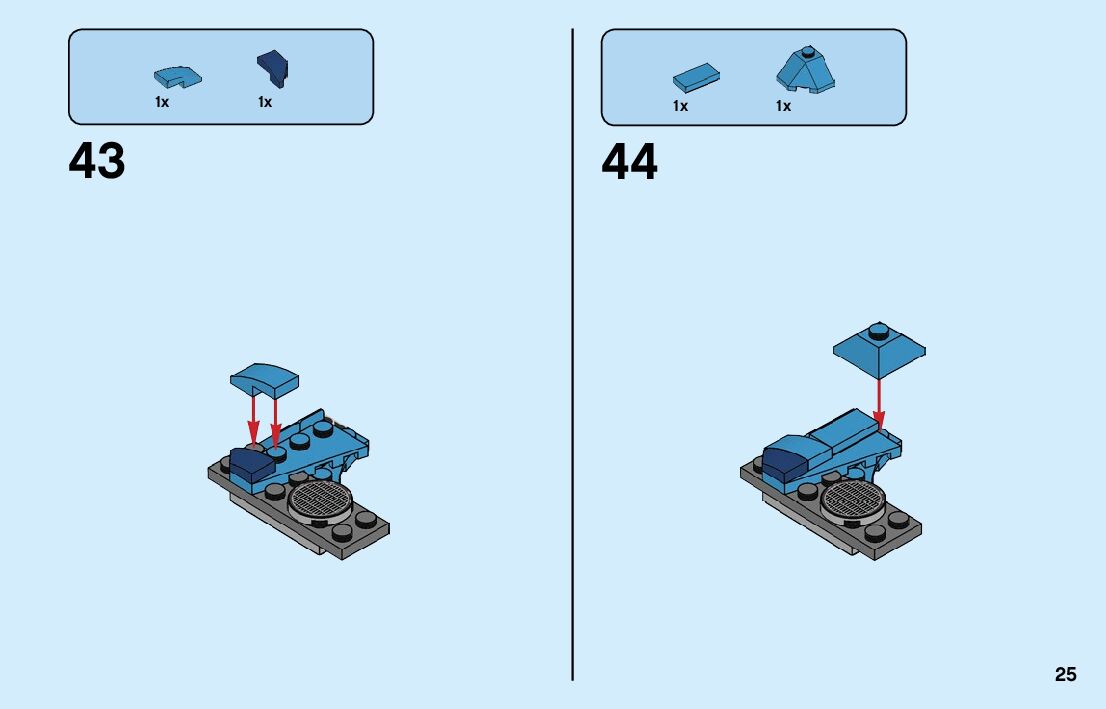 1x 1x

43

1x 1x

44

25