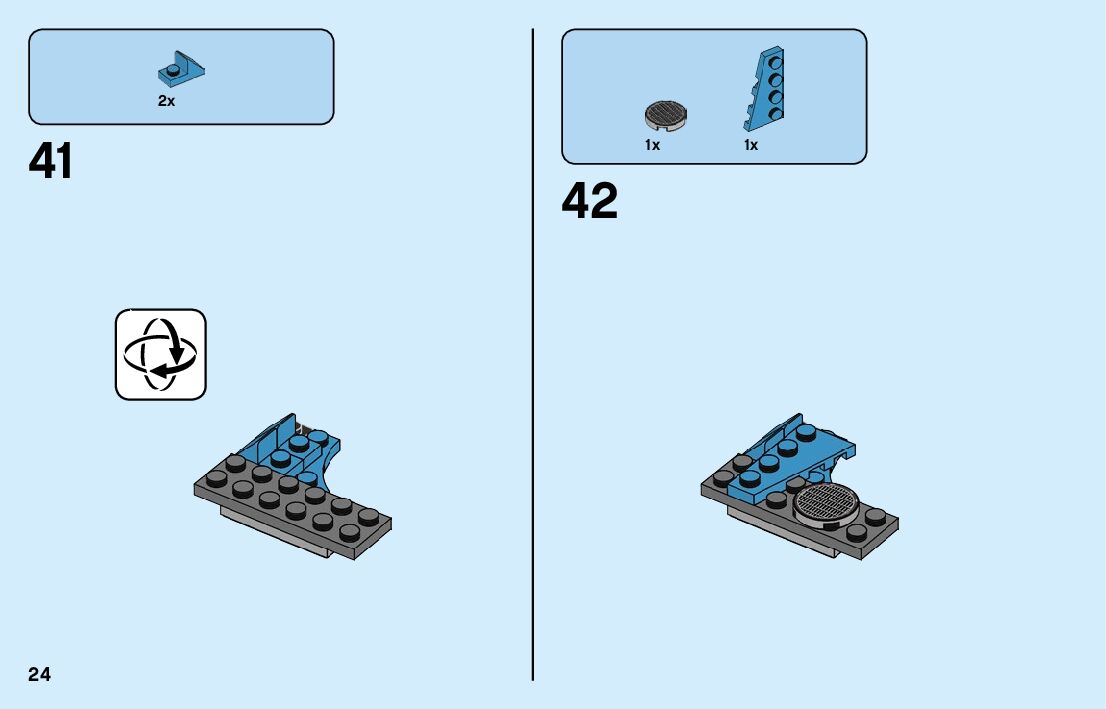 2x

41

1x 1x

42

24