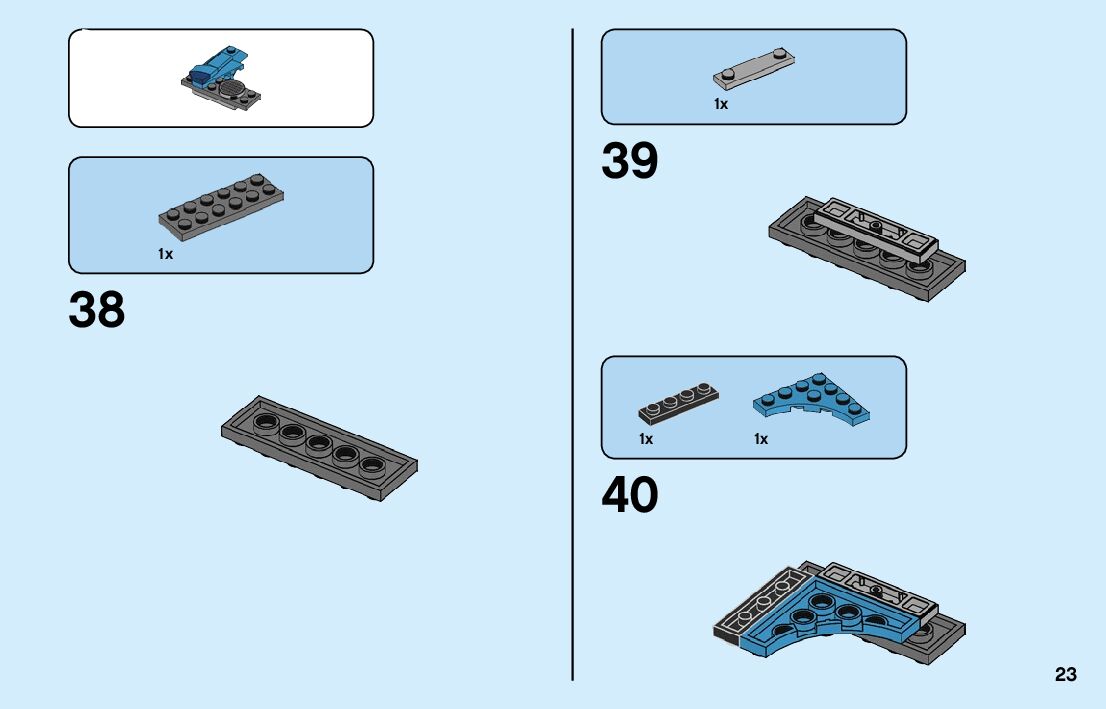 1x

38

1x

39

1x

1x

40

23