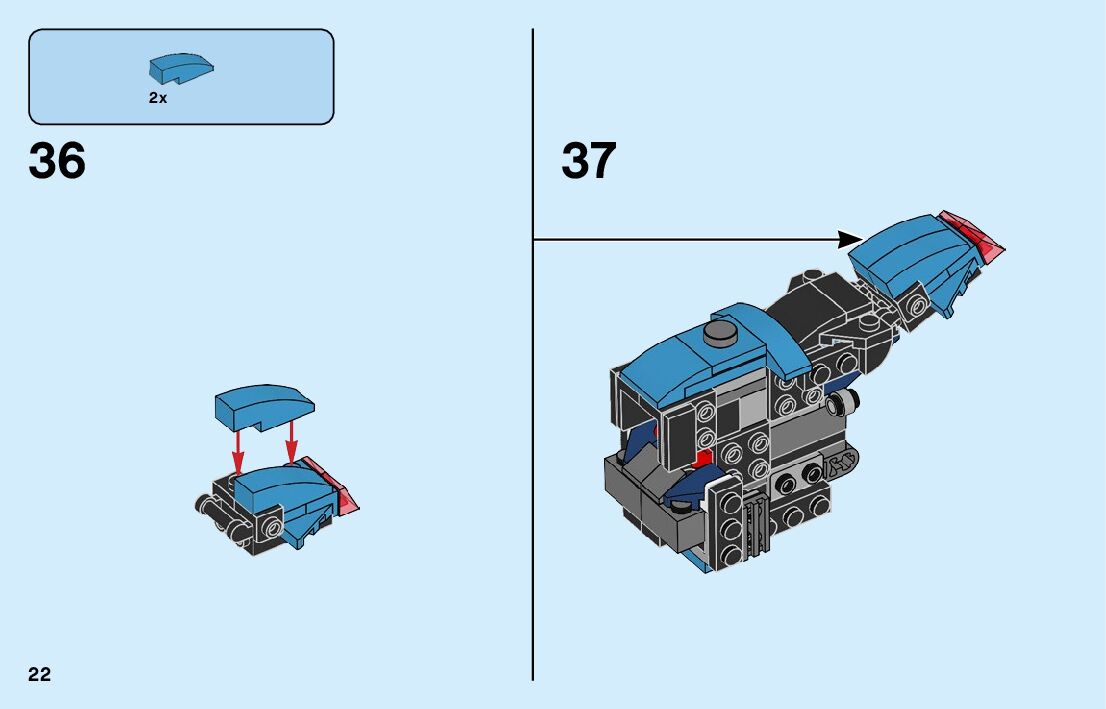 2x

36

37

22