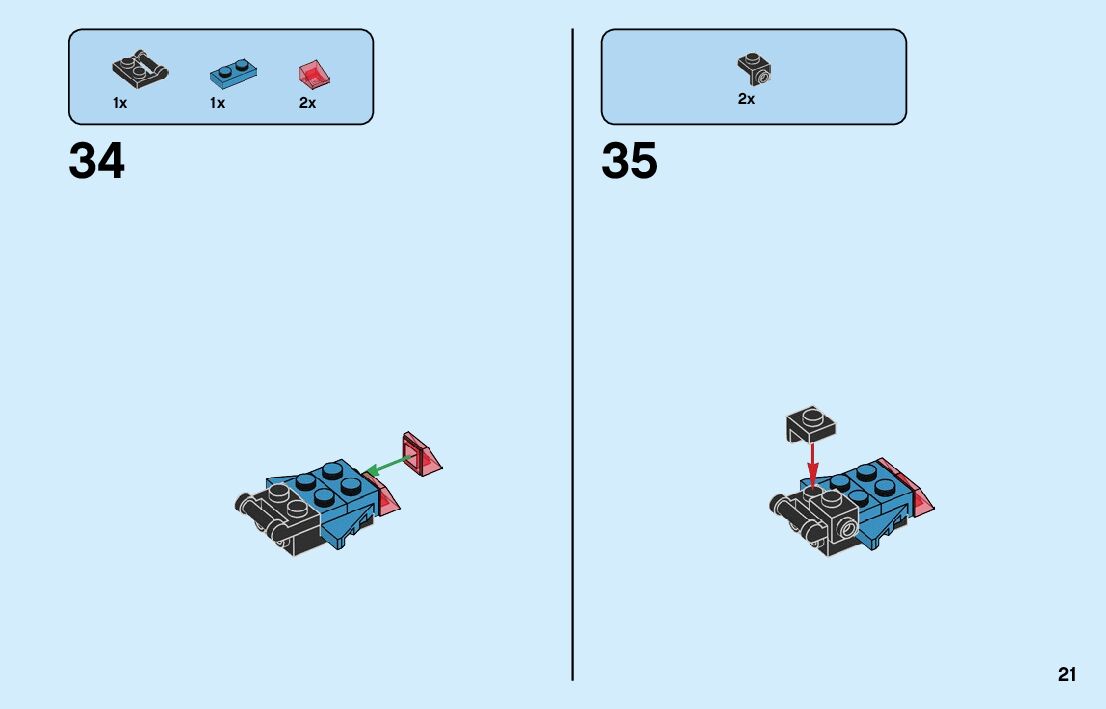 1x 1x 2x

34

2x

35

21