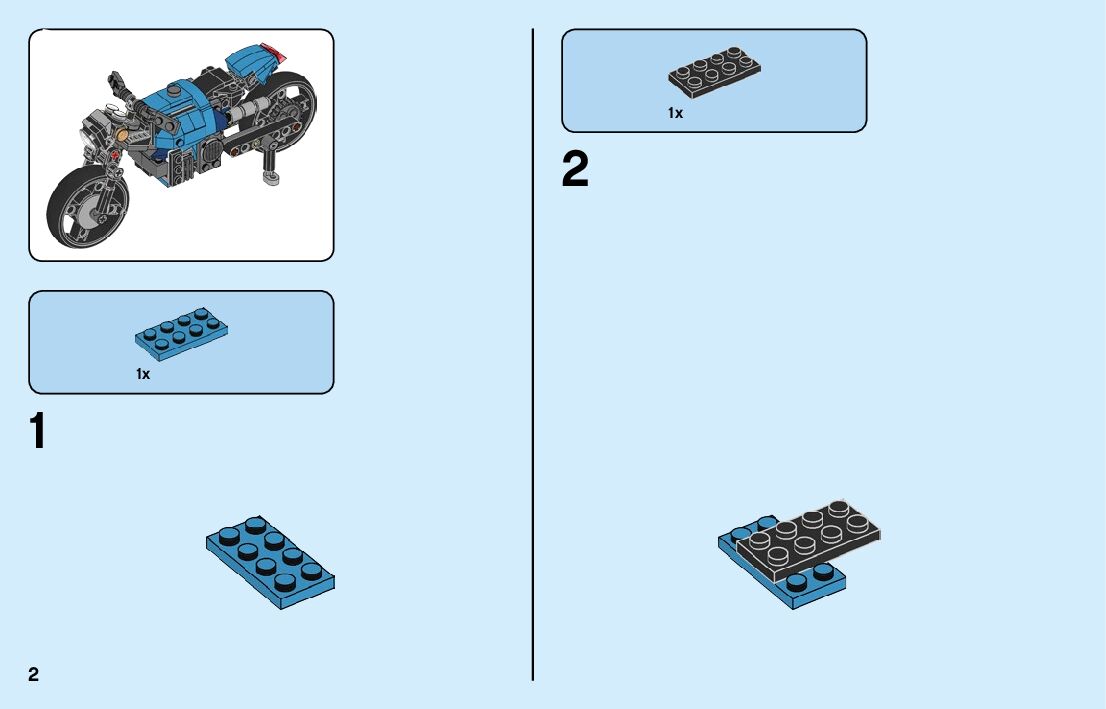 1x

1

2

1x

2