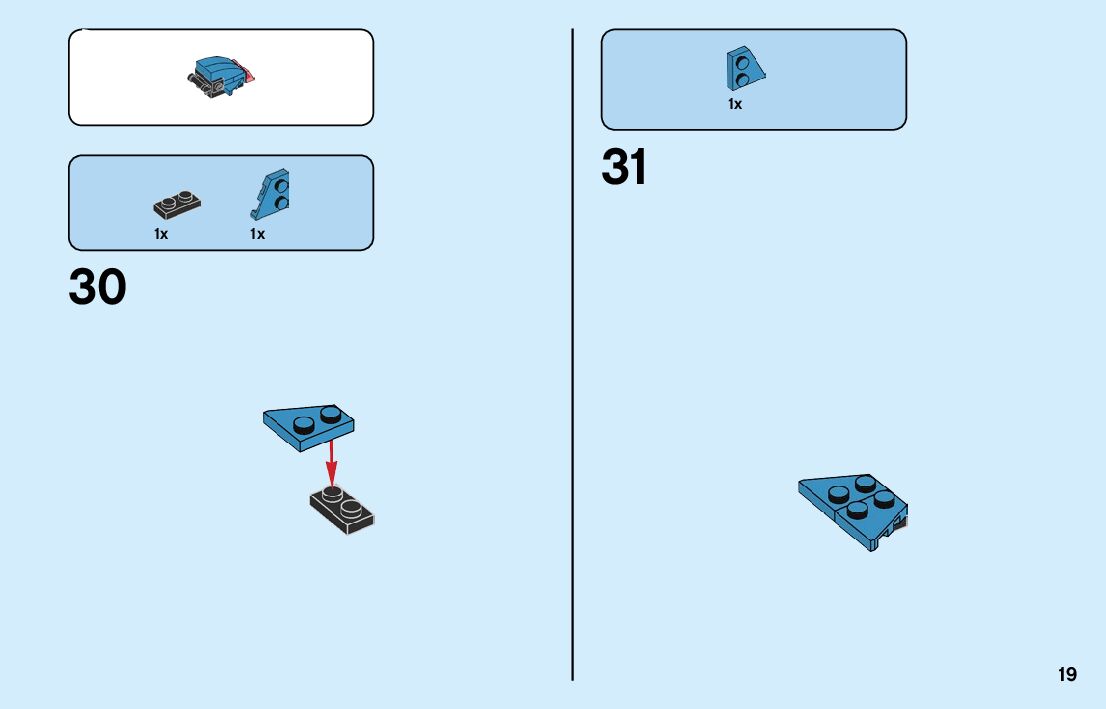 1x 1x

30

1x

31

19