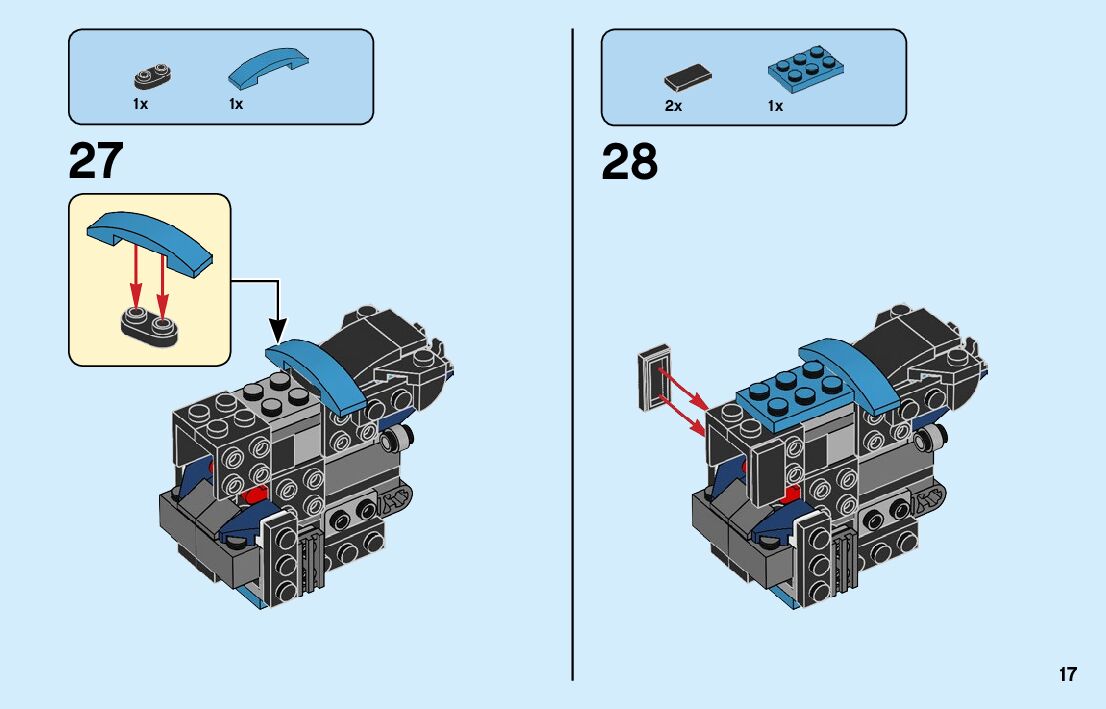 1x 1x

27

2x 1x

28

17