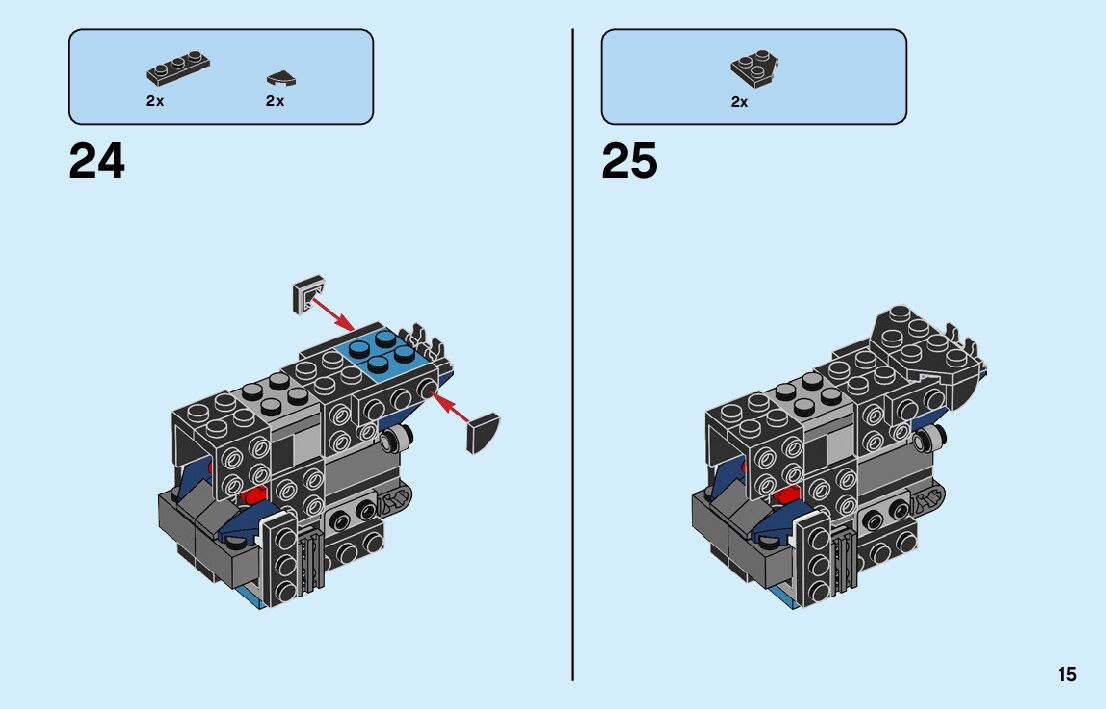 2x 2x

24

2x

25

15