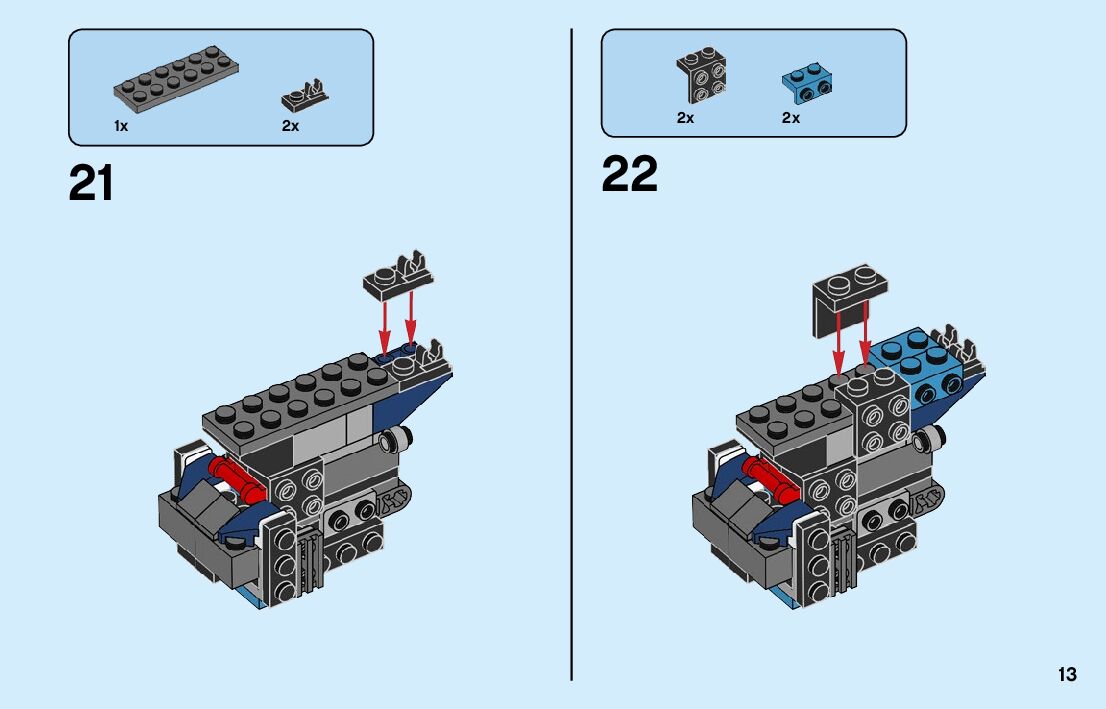 1x
2x

21

2x
2x

22

13