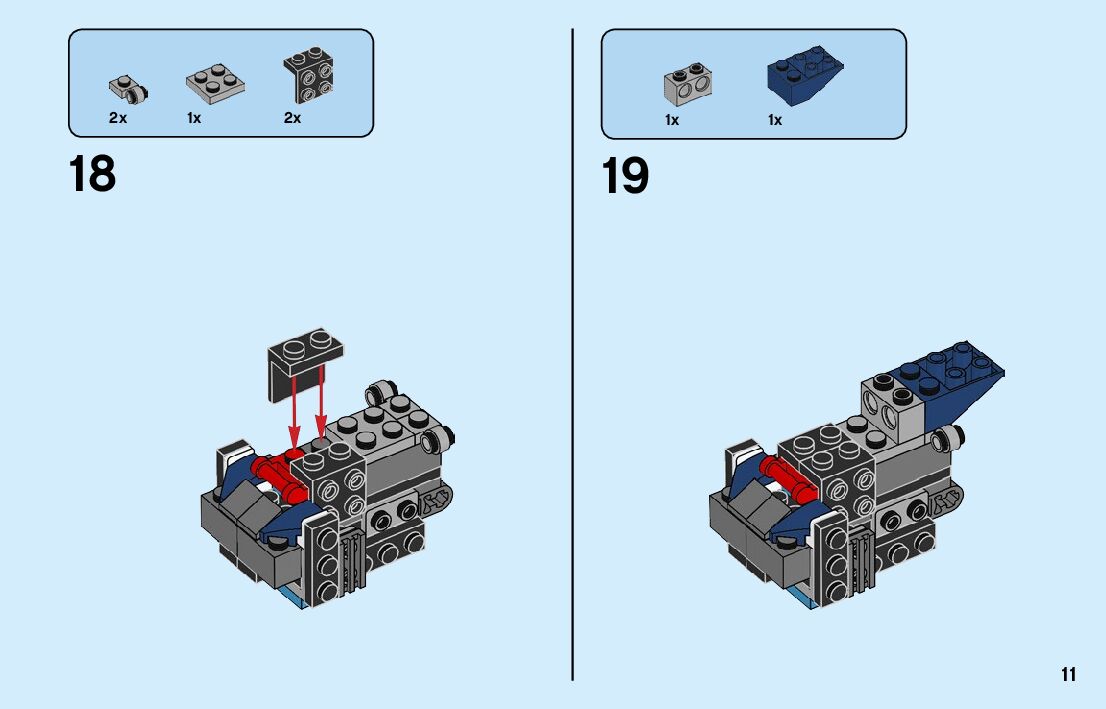 2x 1x 2x

18

1x 1x

19

11