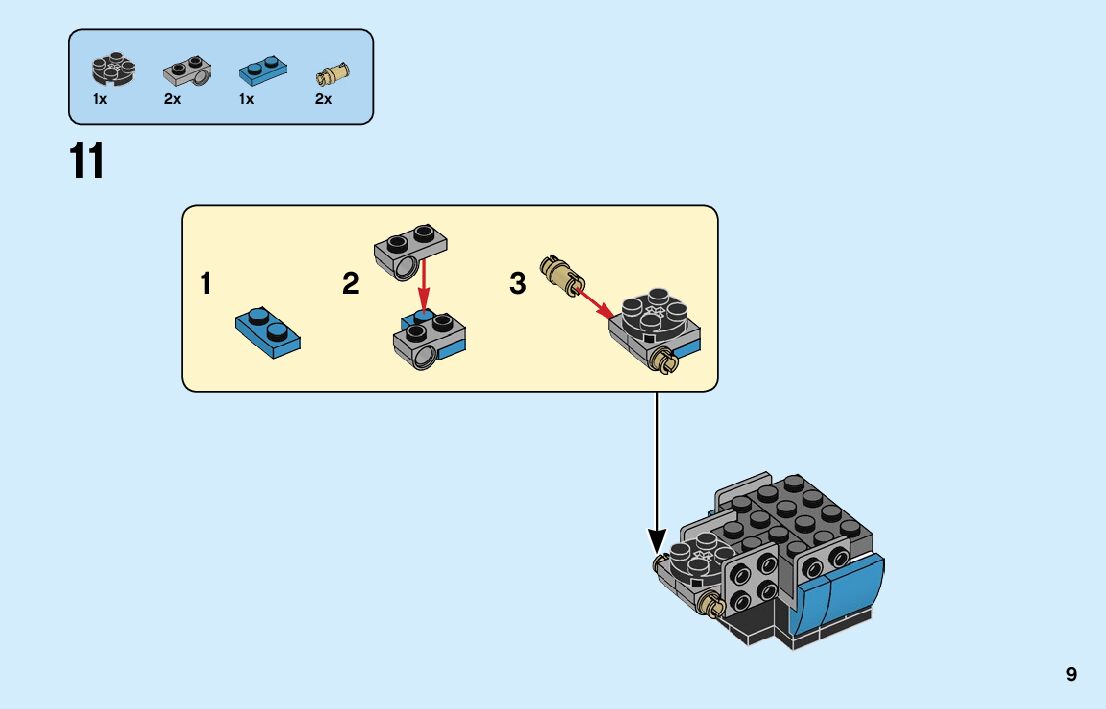 1x 2x 1x 2x

11

1

2

3

9