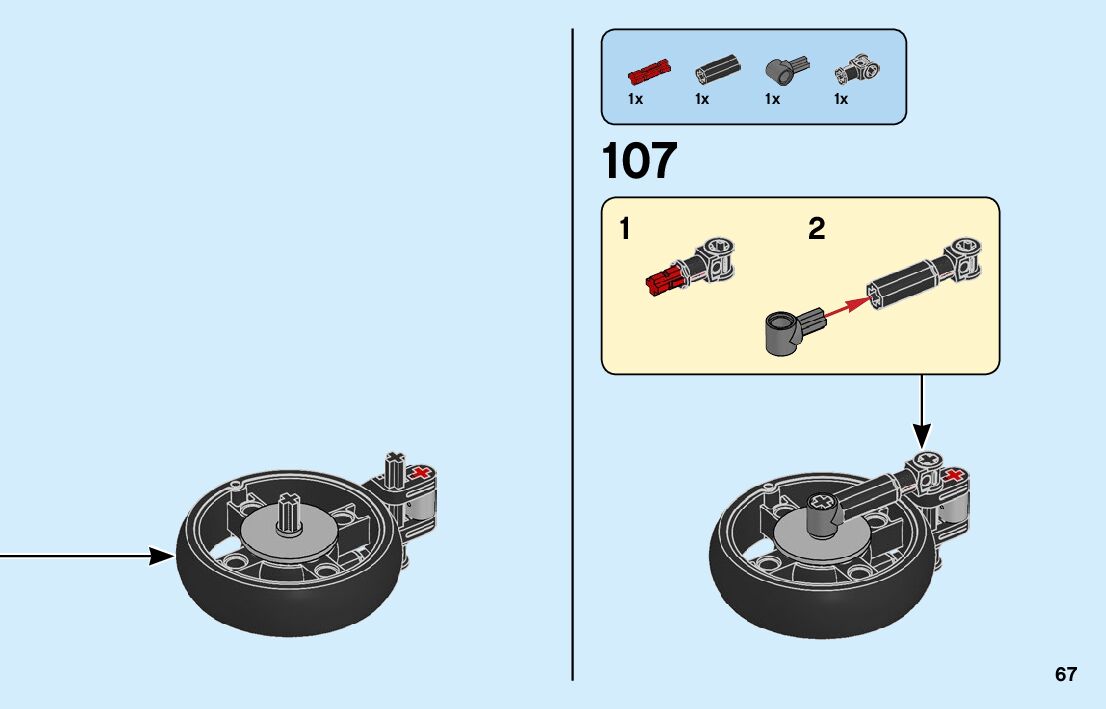 1x 1x 1x 1x

107

1

2

67