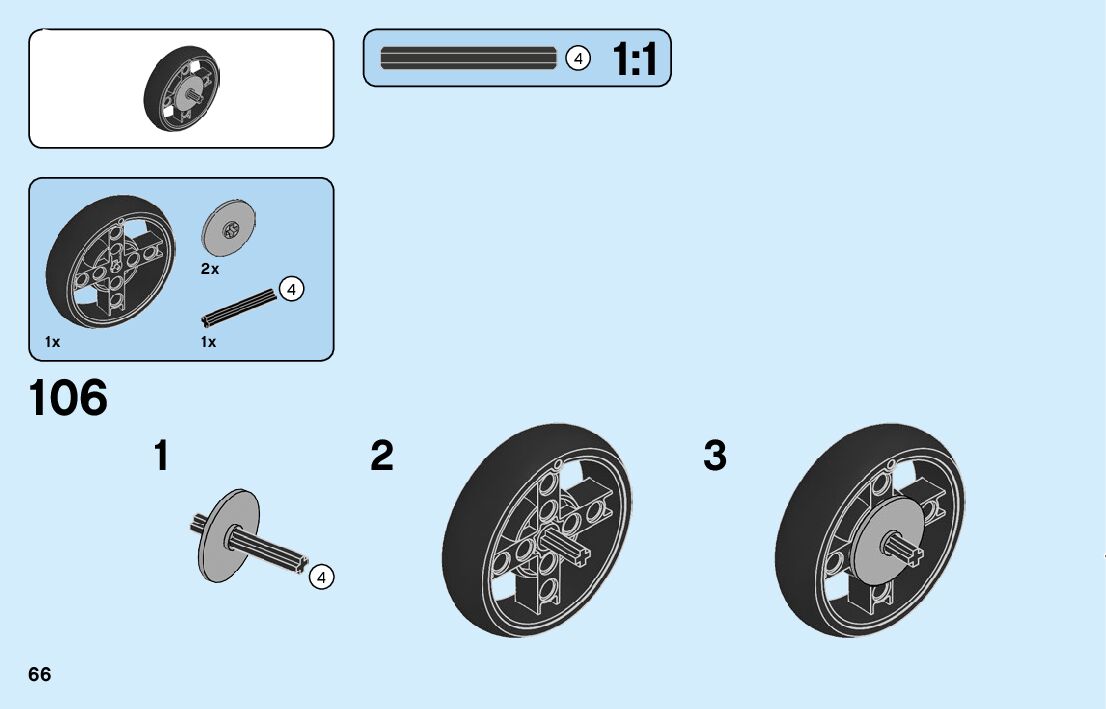 4 1:1

2x
4
1x 1x

106

1
4

2

3

66