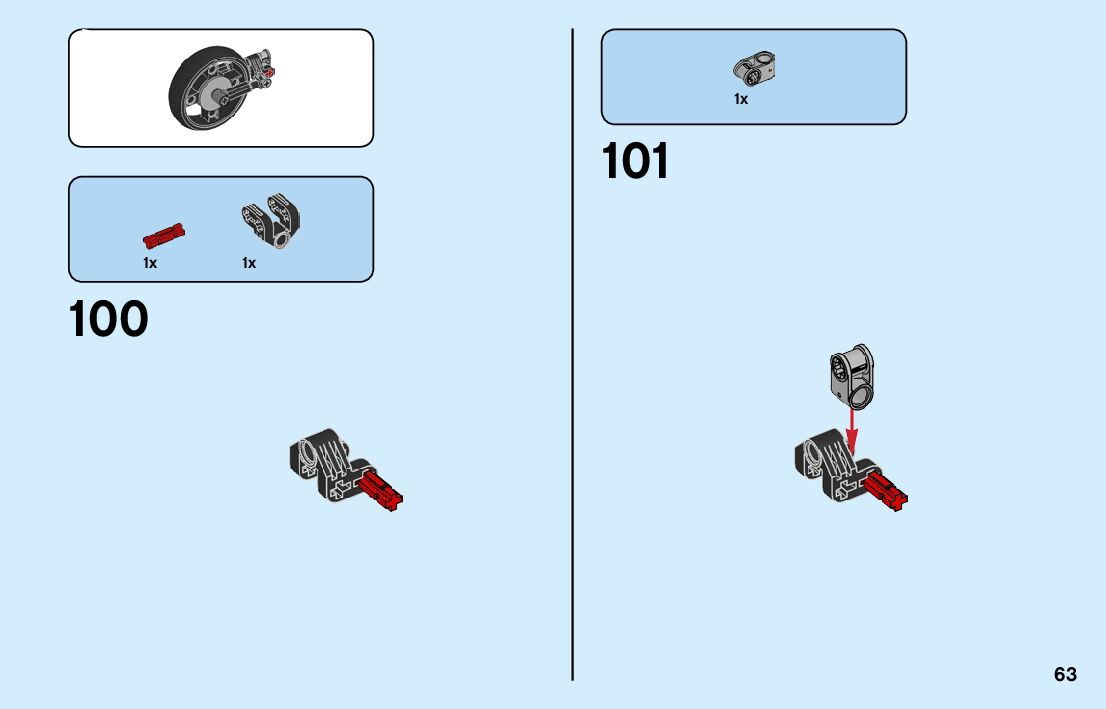 1x 1x

100

1x

101

63