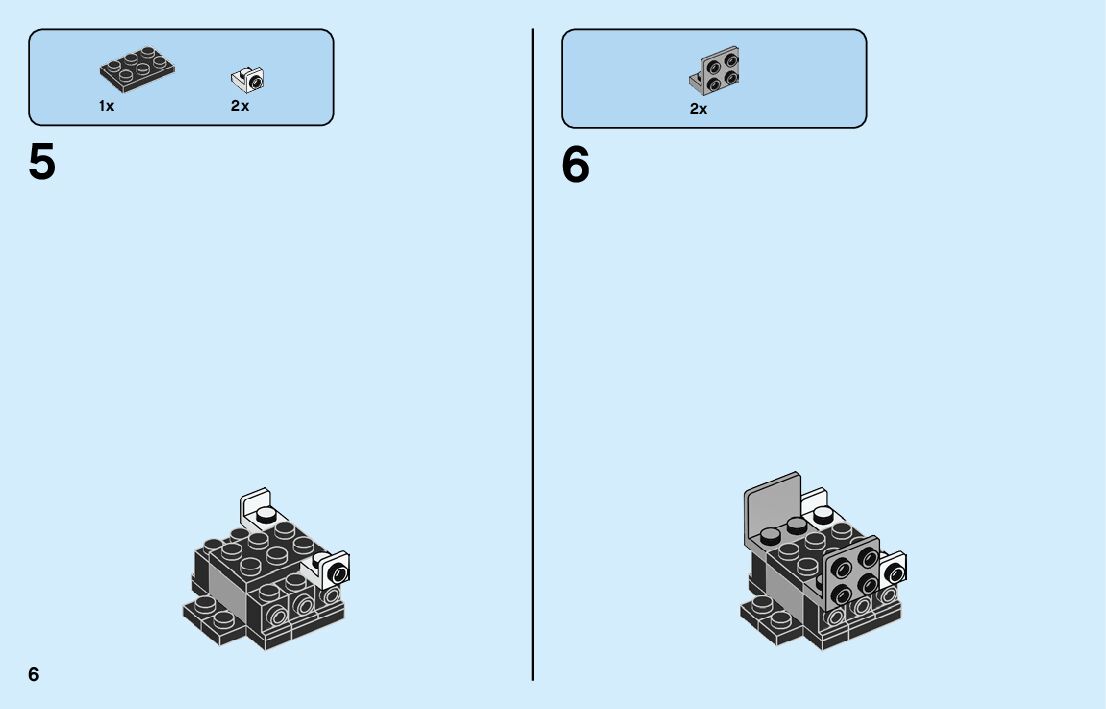 1x 2x

5

6

2x

6