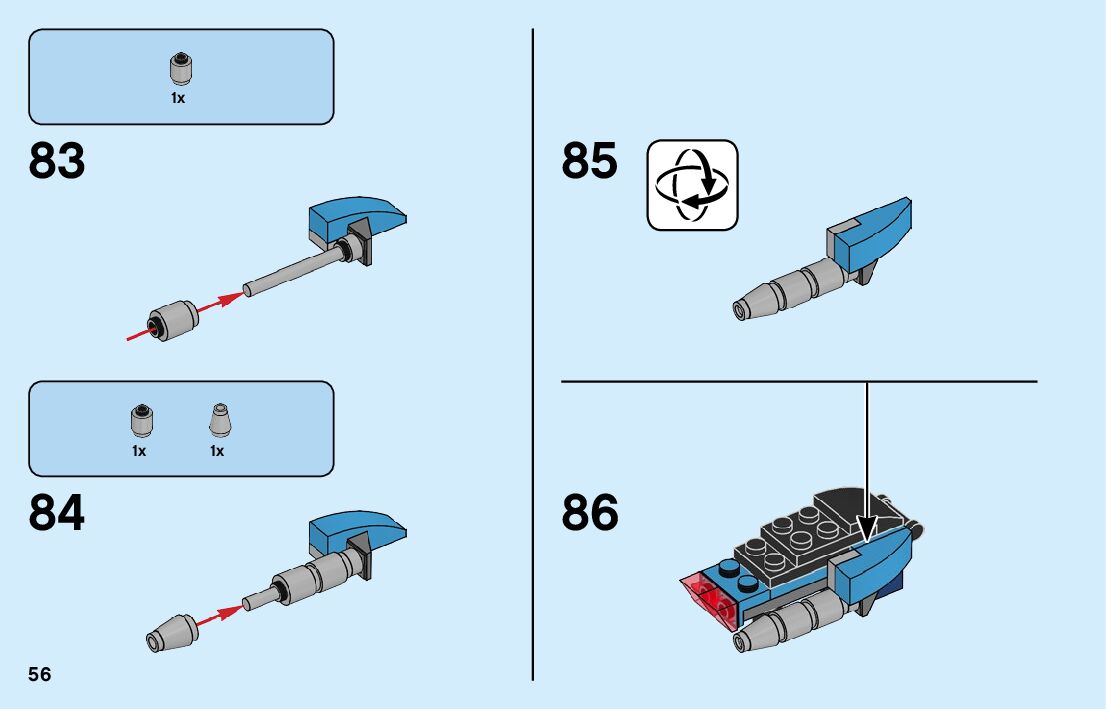 1x

83

1x 1x

84

56

85

86