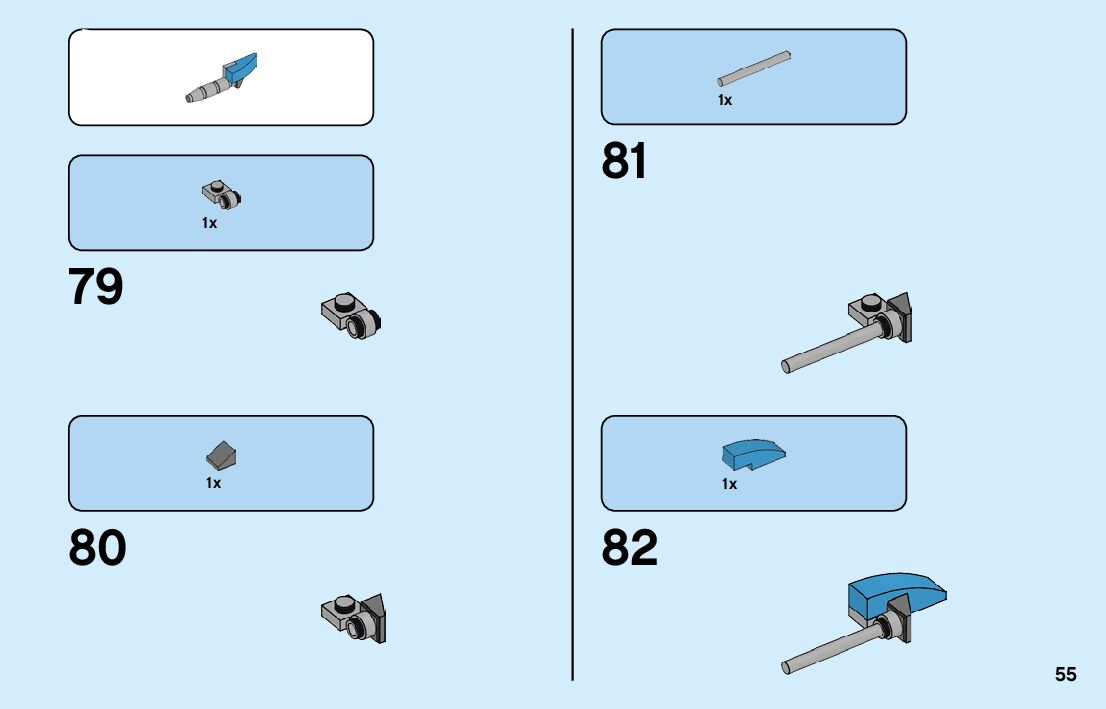 1x

79

1x

80

1x

81

1x

82

55