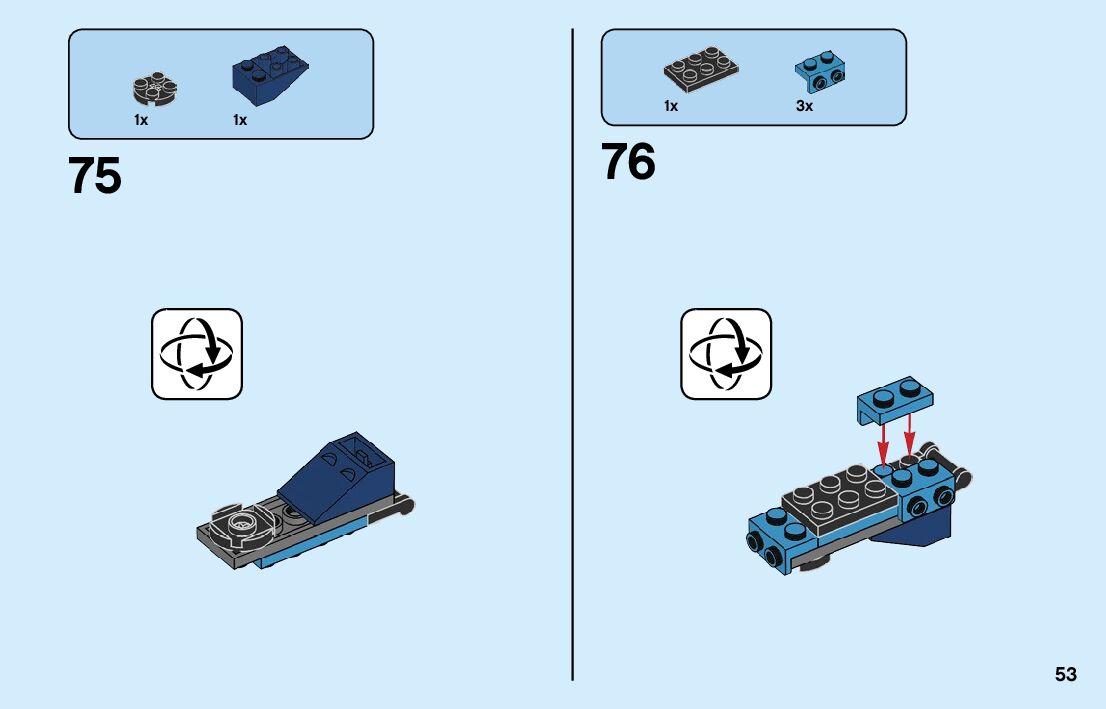 1x 1x

75

1x 3x

76

53