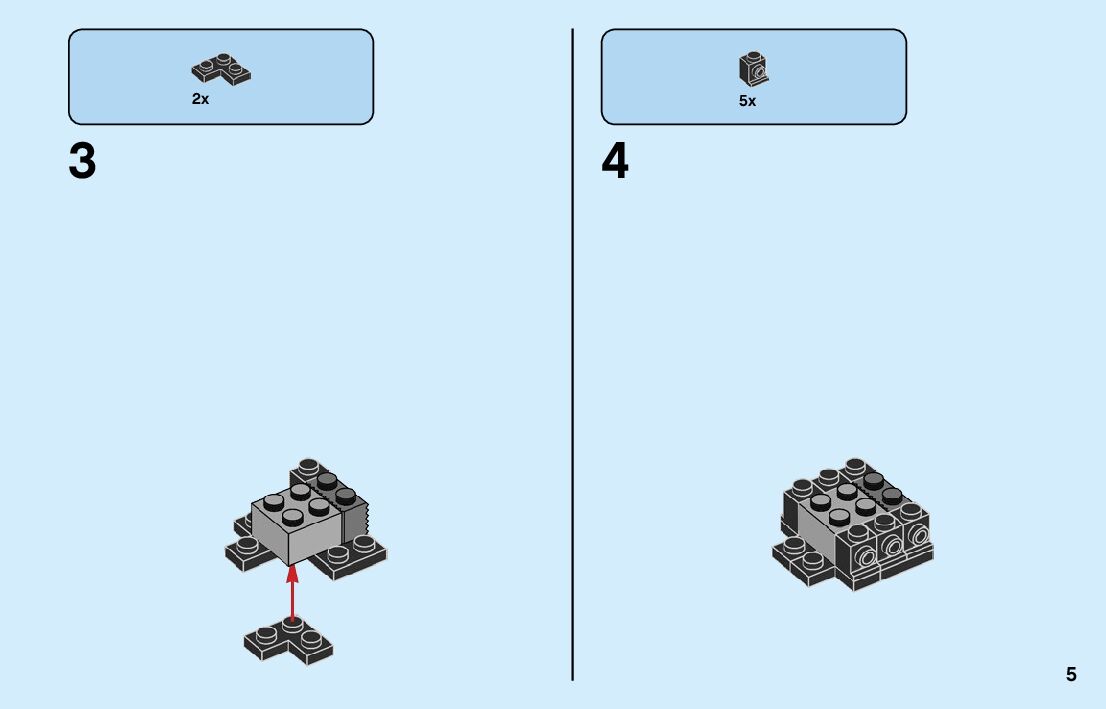 2x

3

5x

4

5