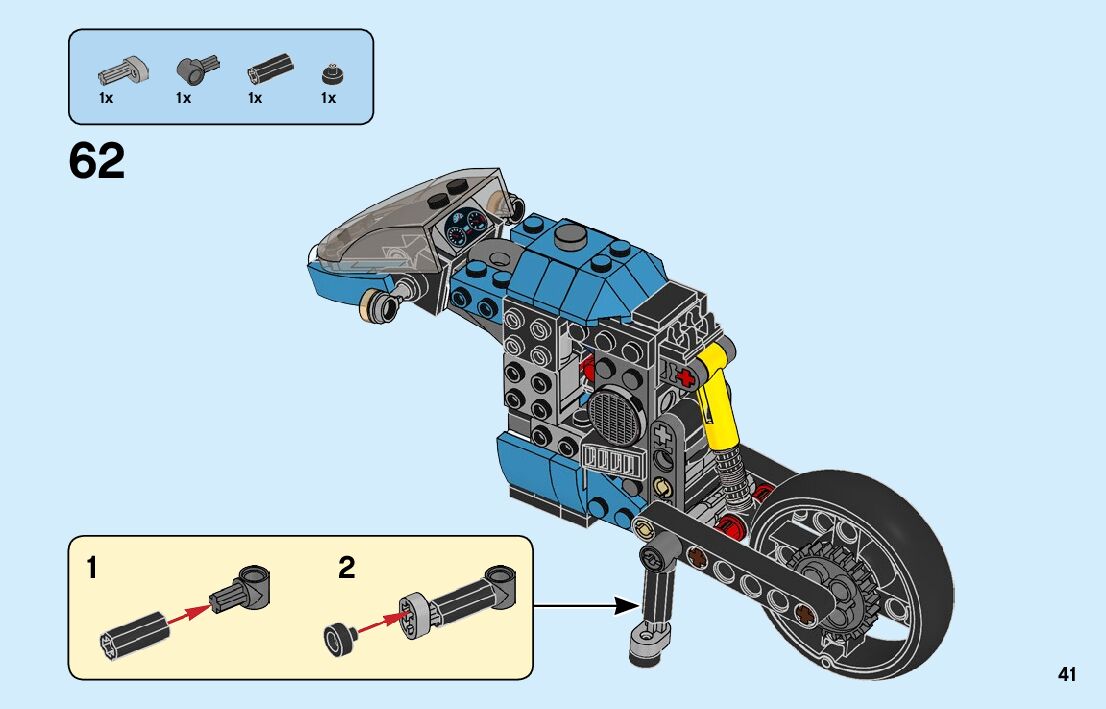 1x 1x 1x 1x

62

1

2

41