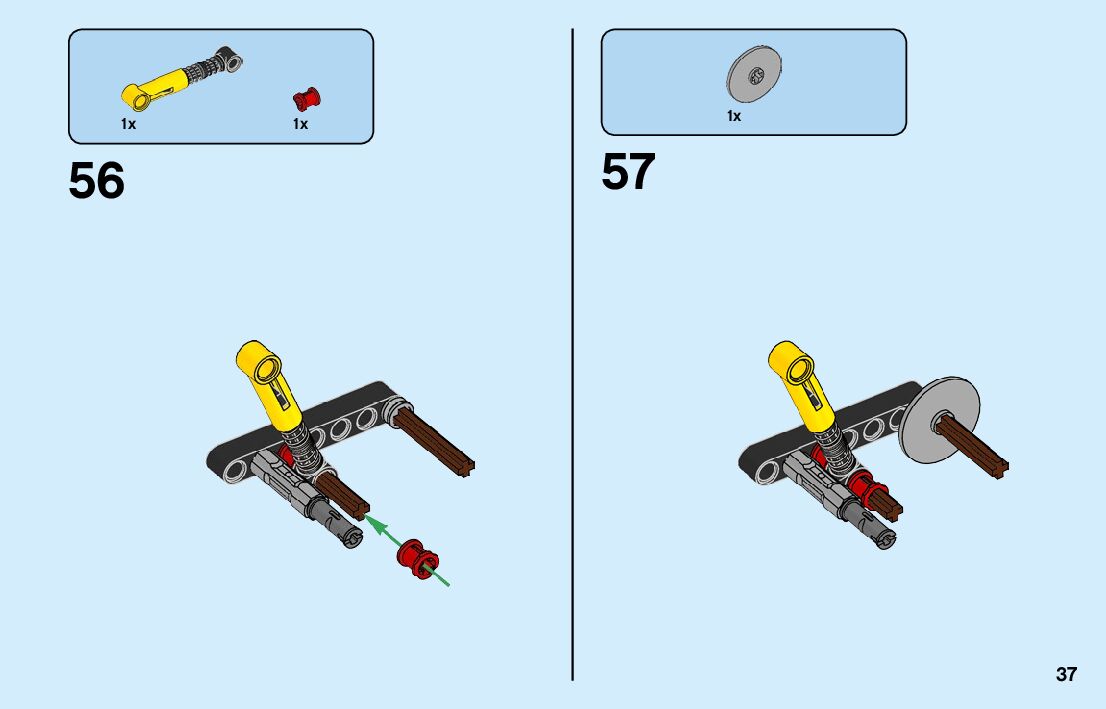 1x 1x

56

1x

57

37