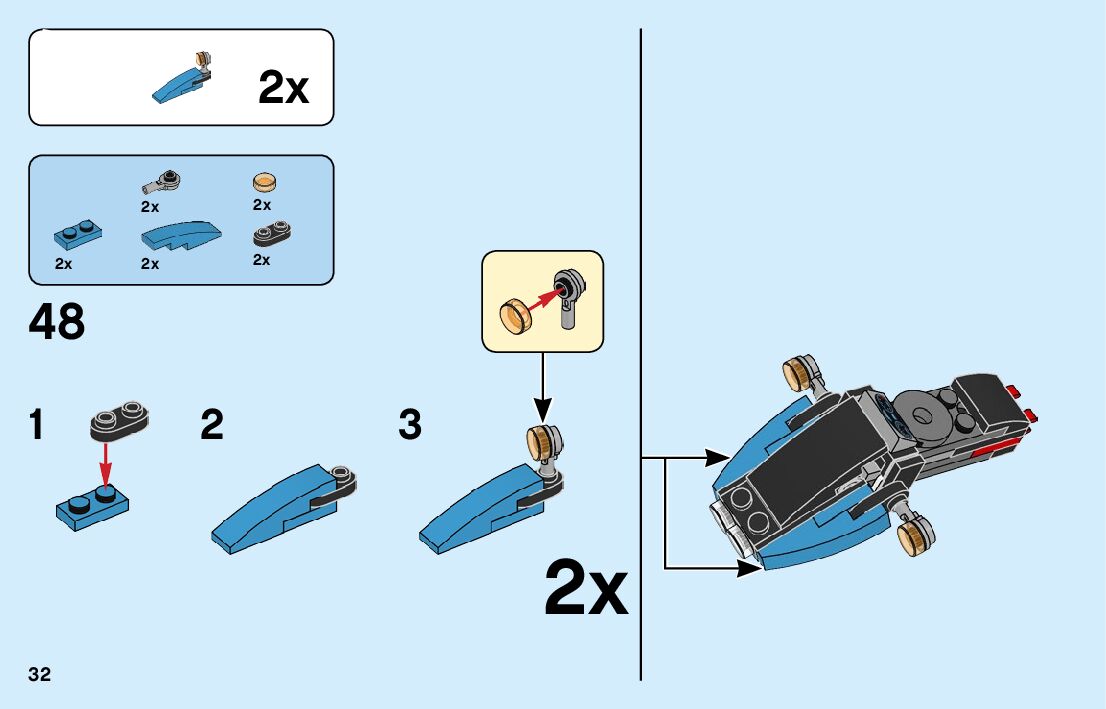 2x

2x
2x
2x
2x
2x

48

1
2
3

2x

32