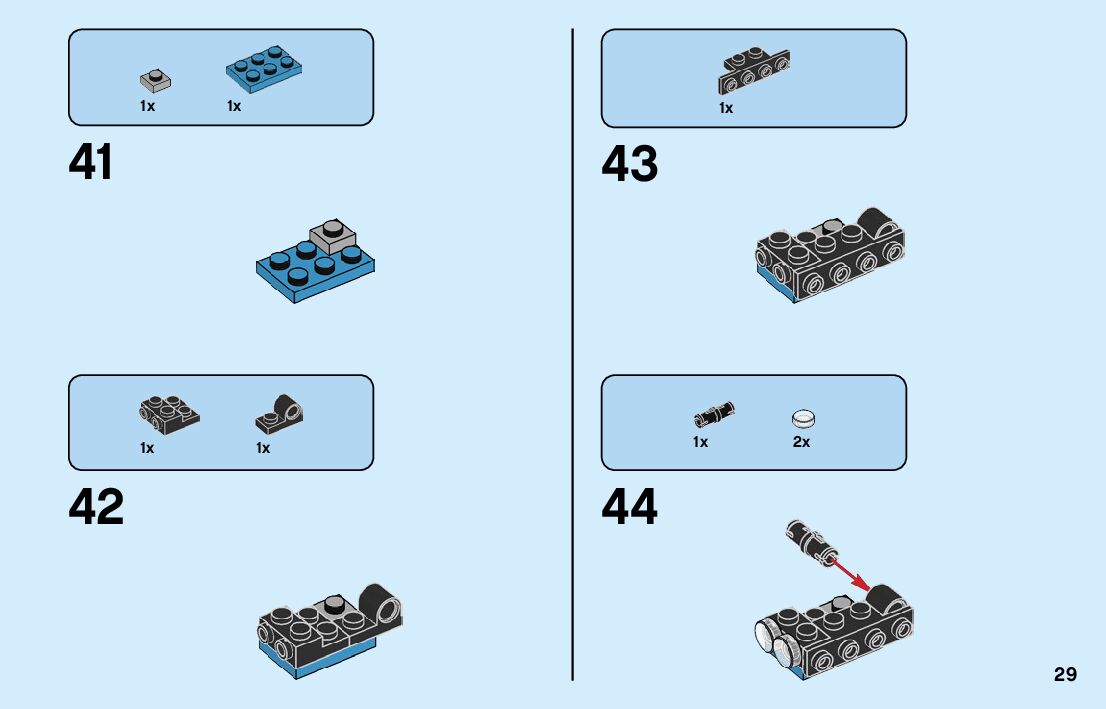 1x 1x

41

1x 1x

42

1x

43

1x 2x

44

29