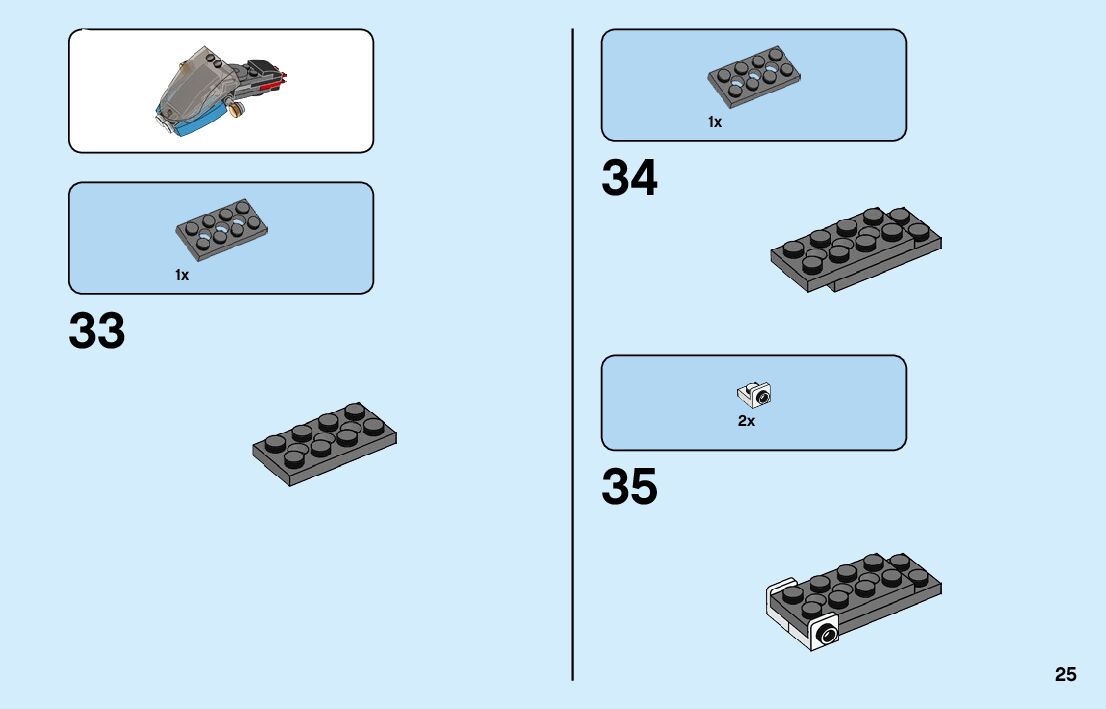 1x

33

1x

34

2x

35

25