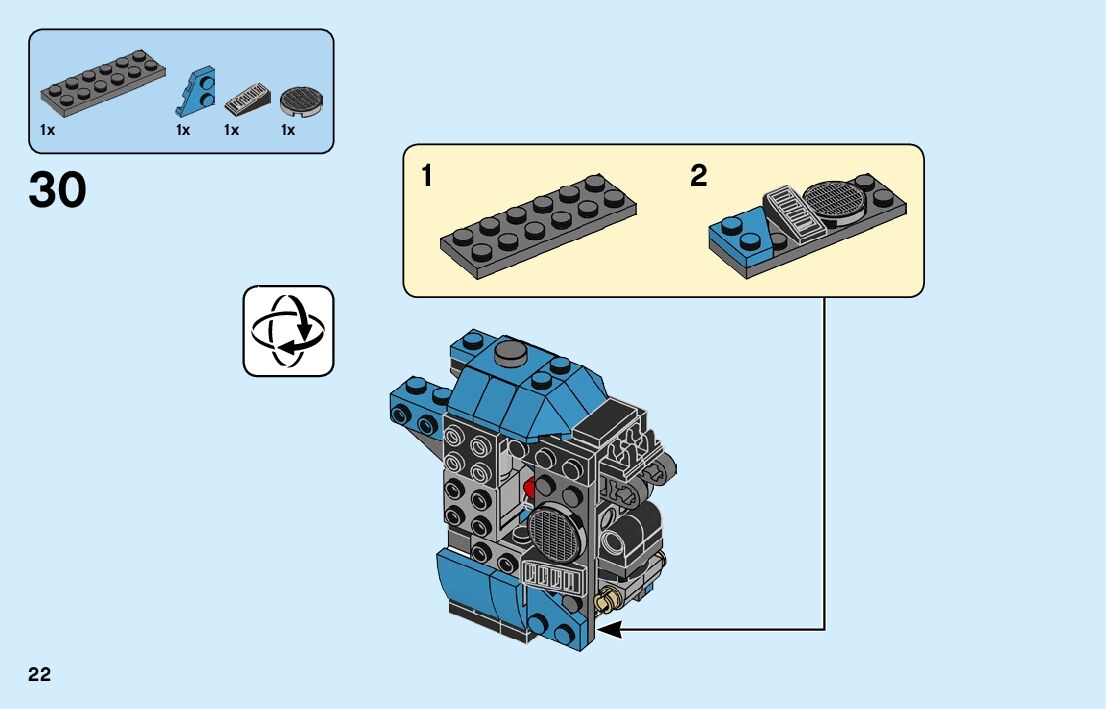 1x 1x 1x 1x

30

1

2

22