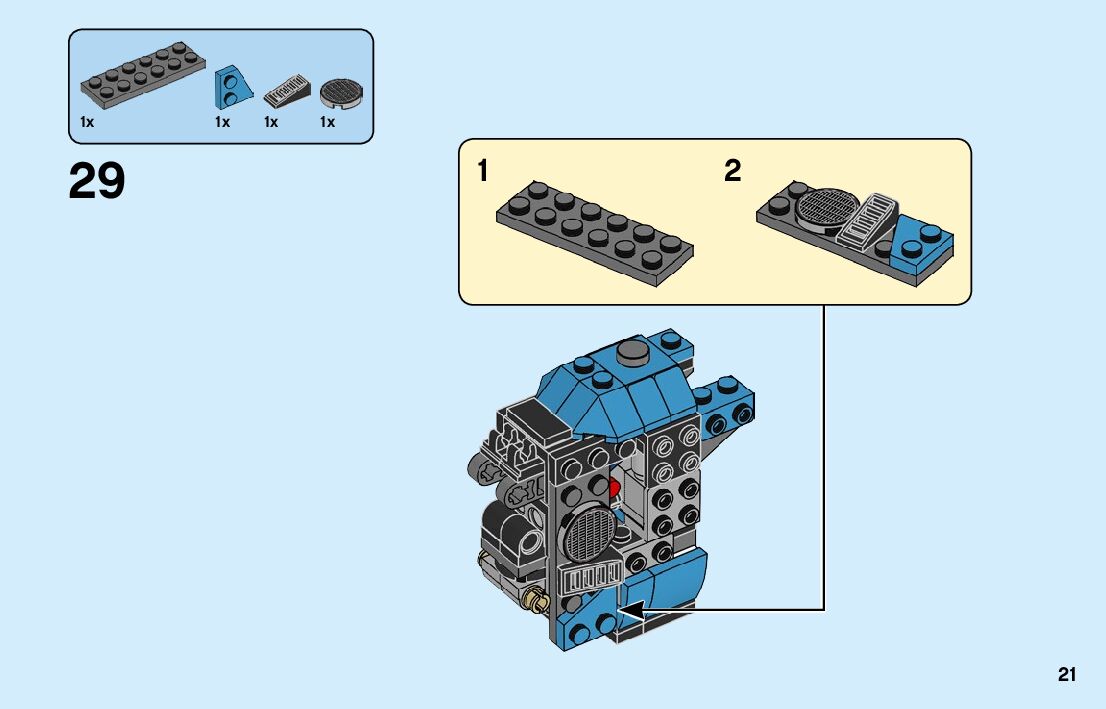 1x
1x
1x
1x

29

1
2

21