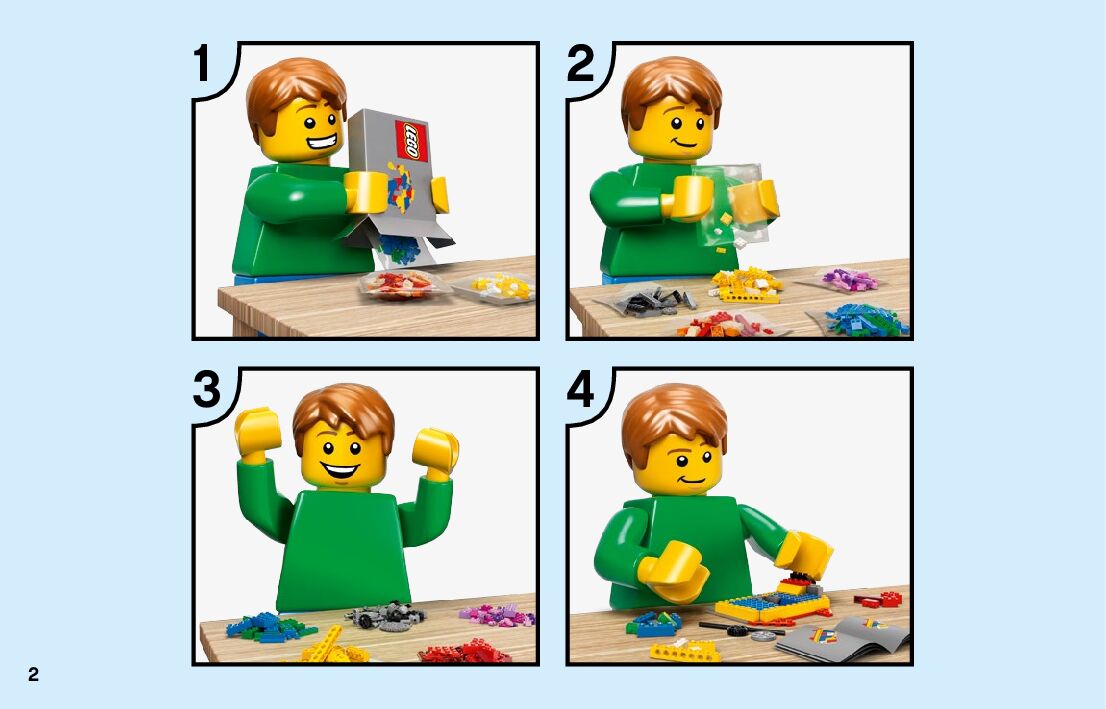 1

LEGO

2

3

4

2