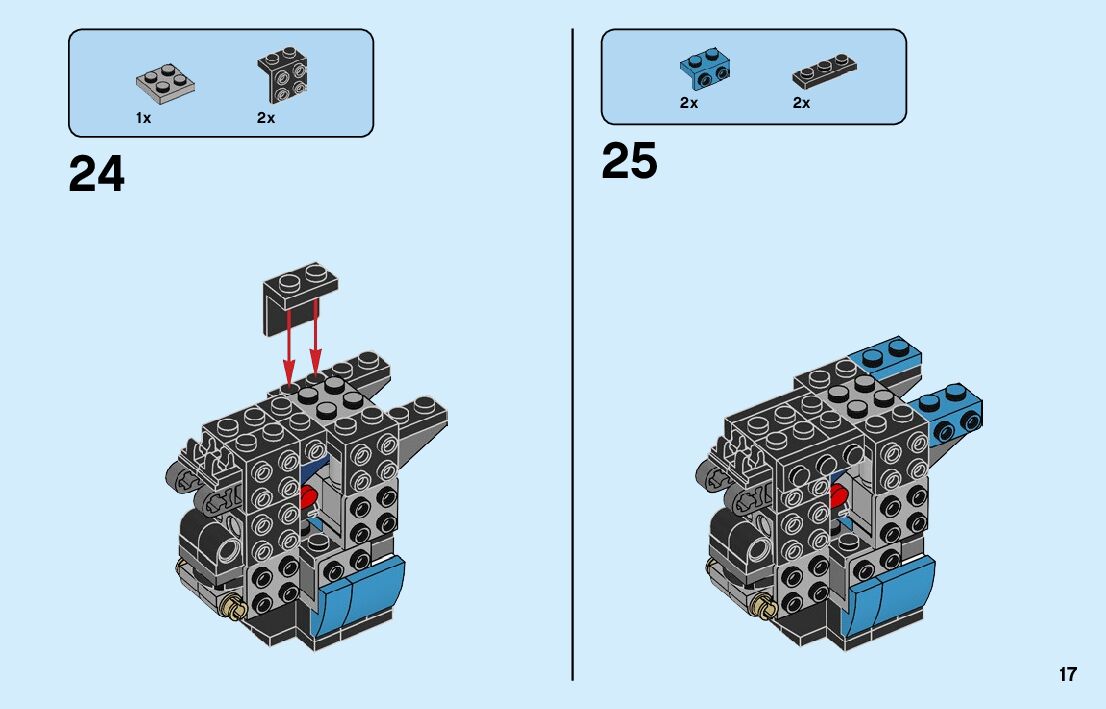 1x 2x

24

2x 2x

25

17