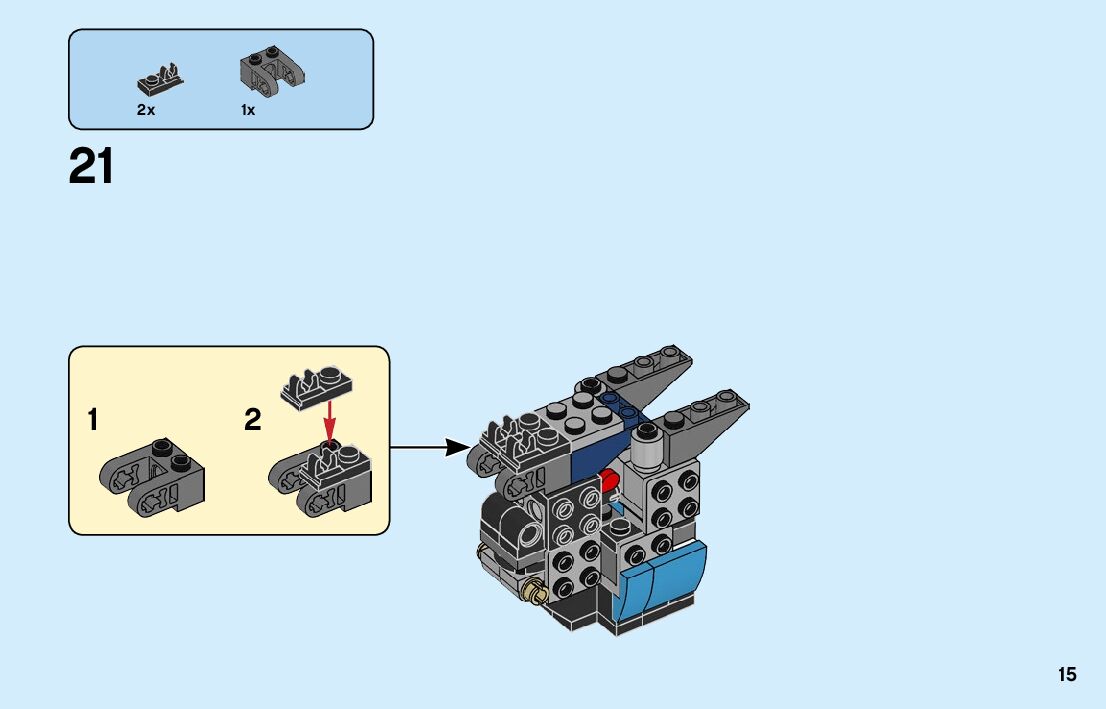 2x

1x

21

1

2

15