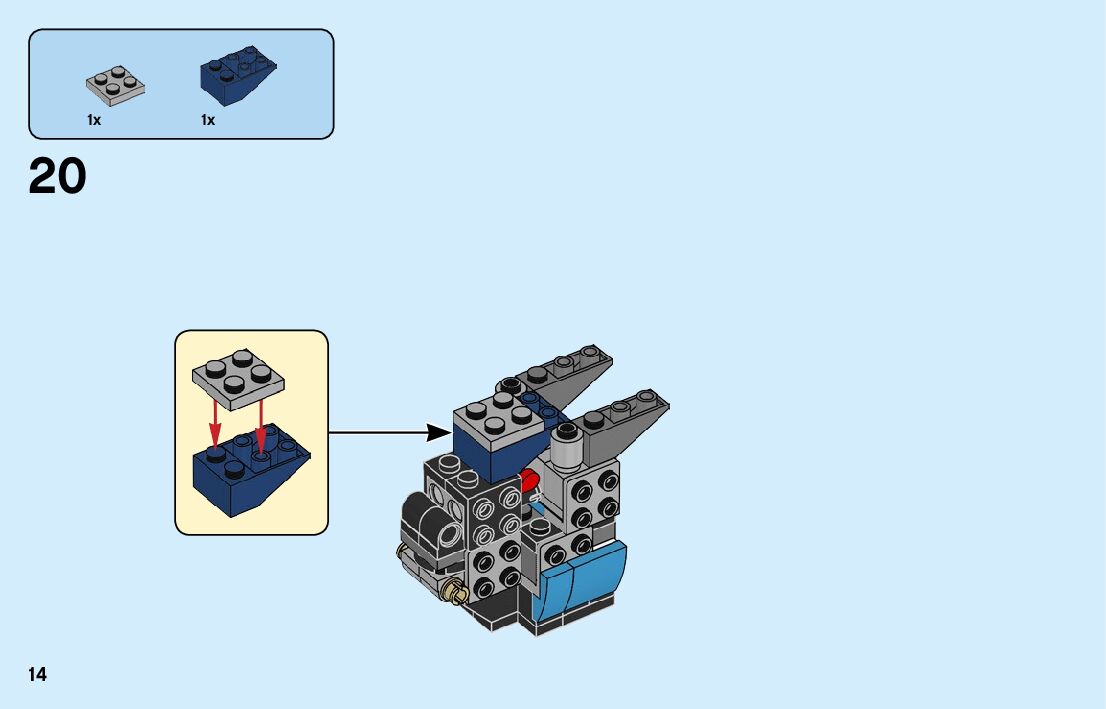 1x 1x

20

14