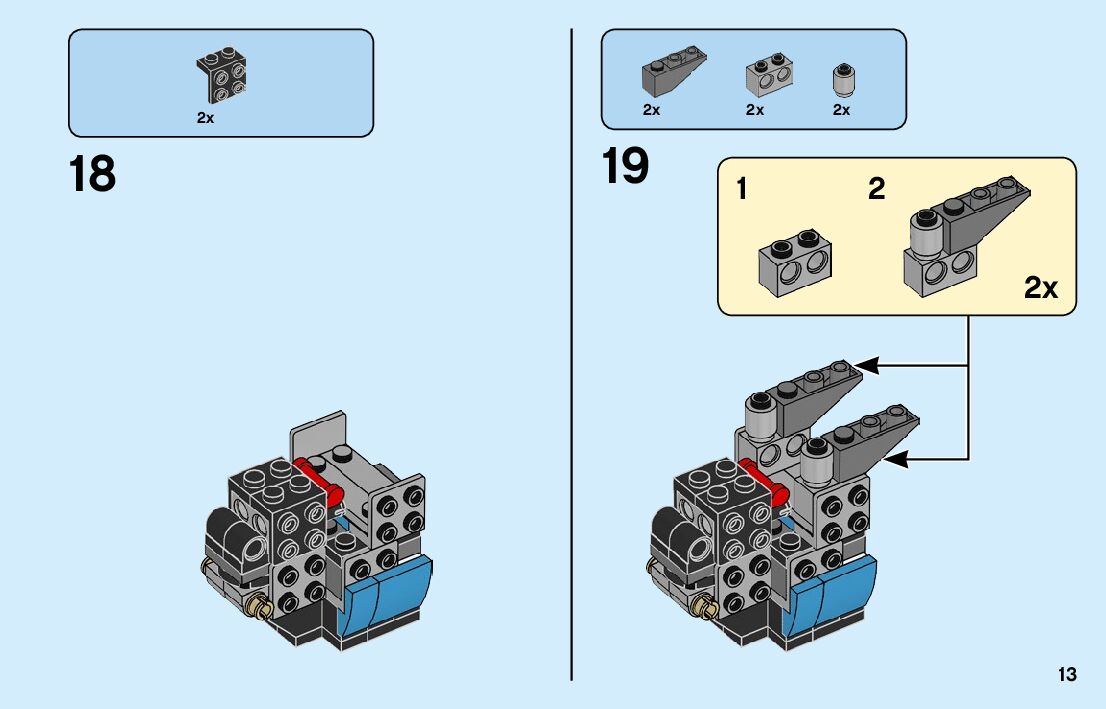 2x

18

2x 2x 2x

19

1

2

2x

13