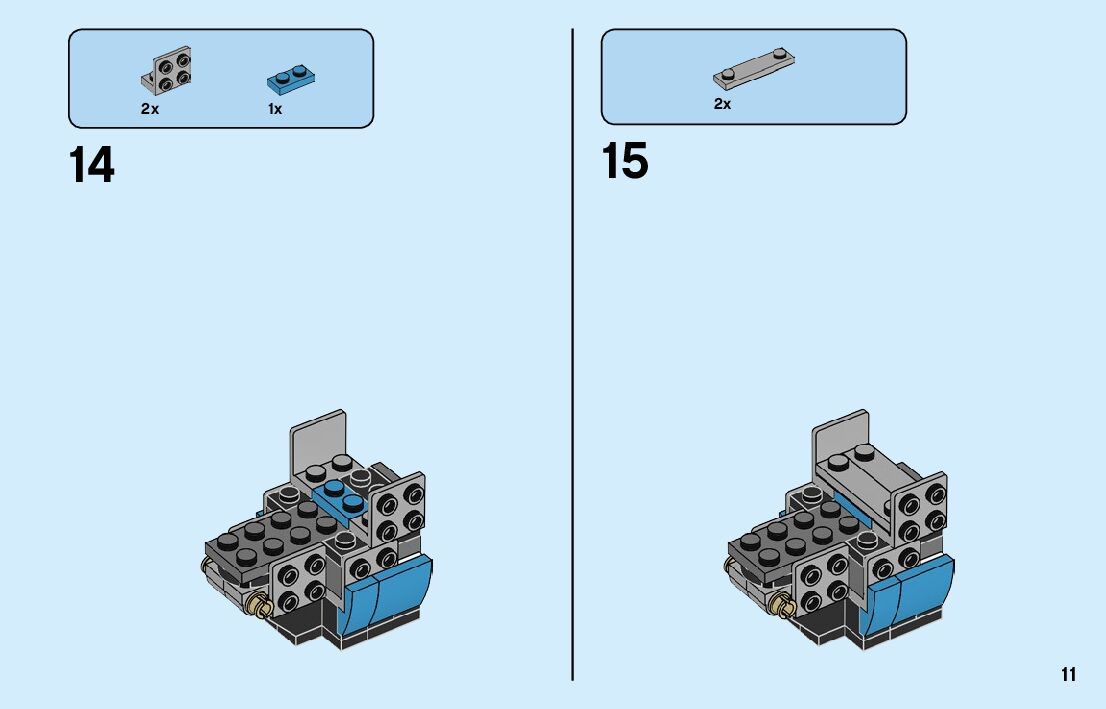 2x 1x

14

2x

15

11