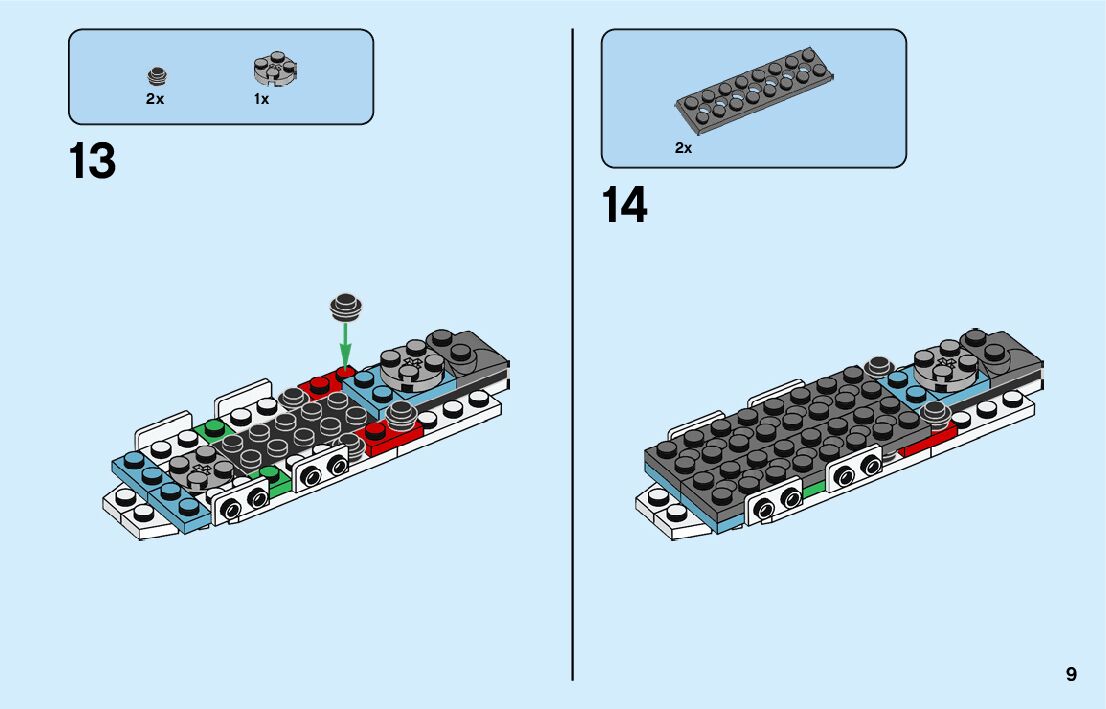 2x 1x

13

2x

14

9