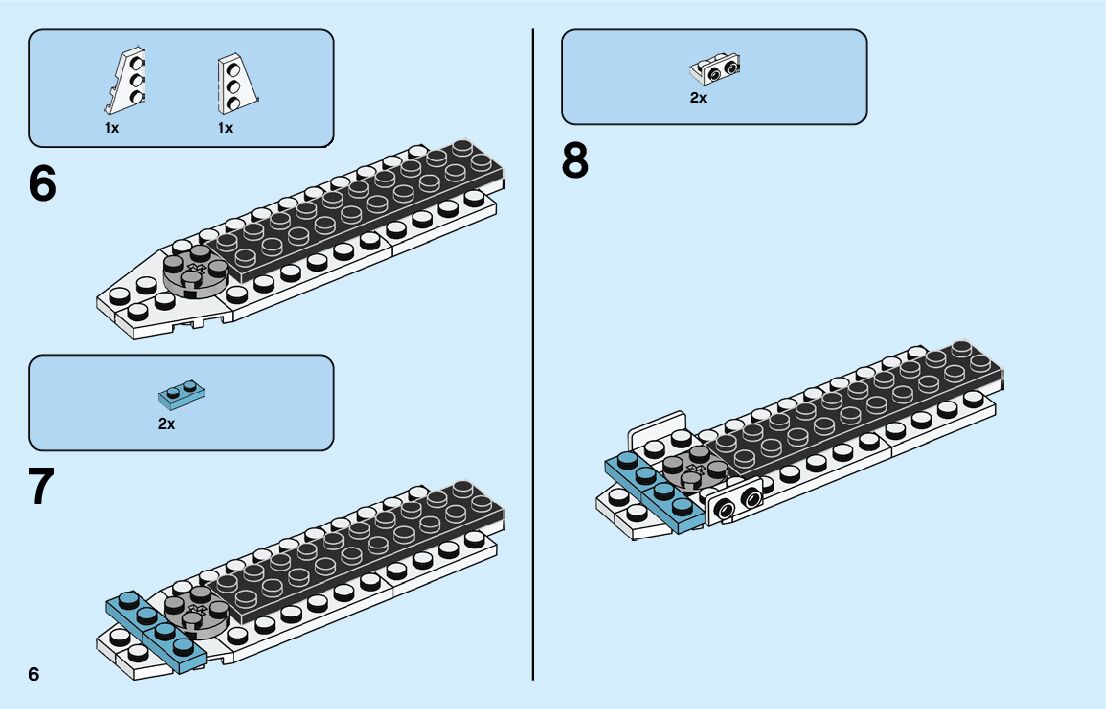 1x 1x

6

2x

7

6

2x

8