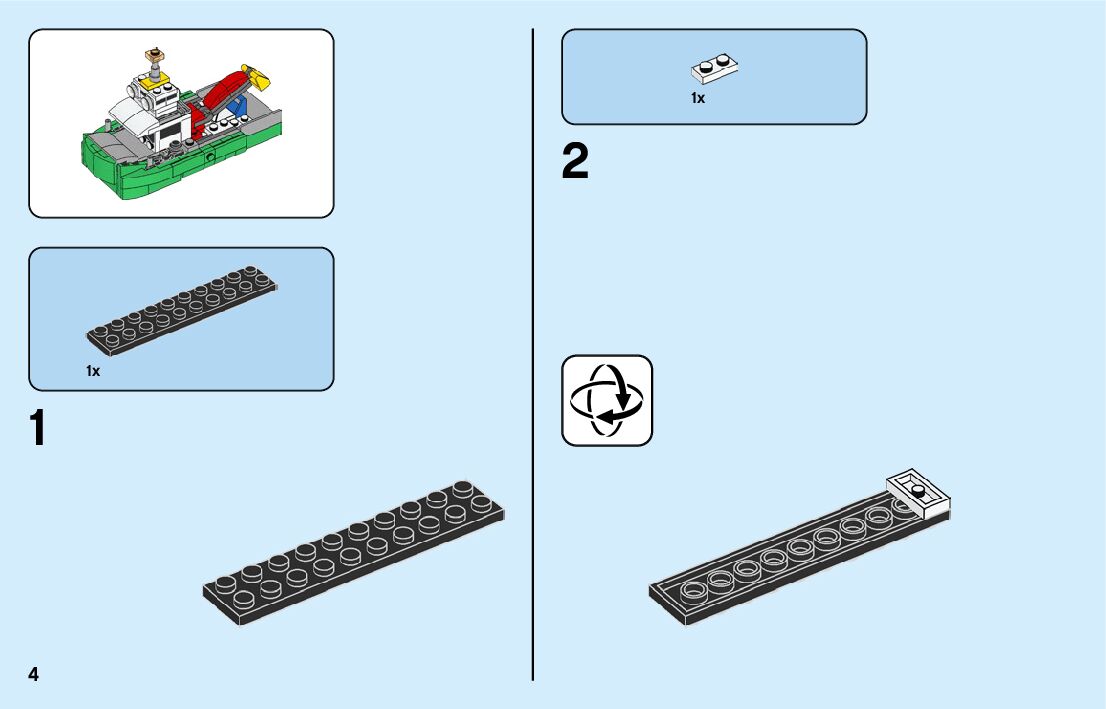 1x

1

4

1x

2