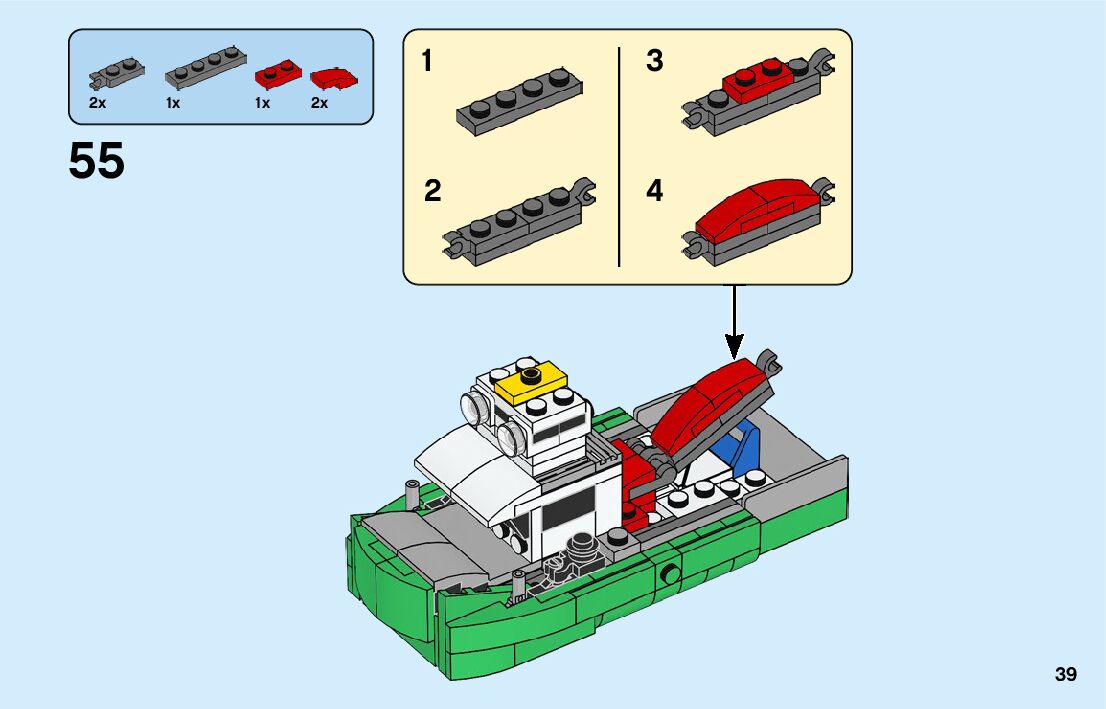 2x 1x 1x 2x

55

1

2

3

4

39